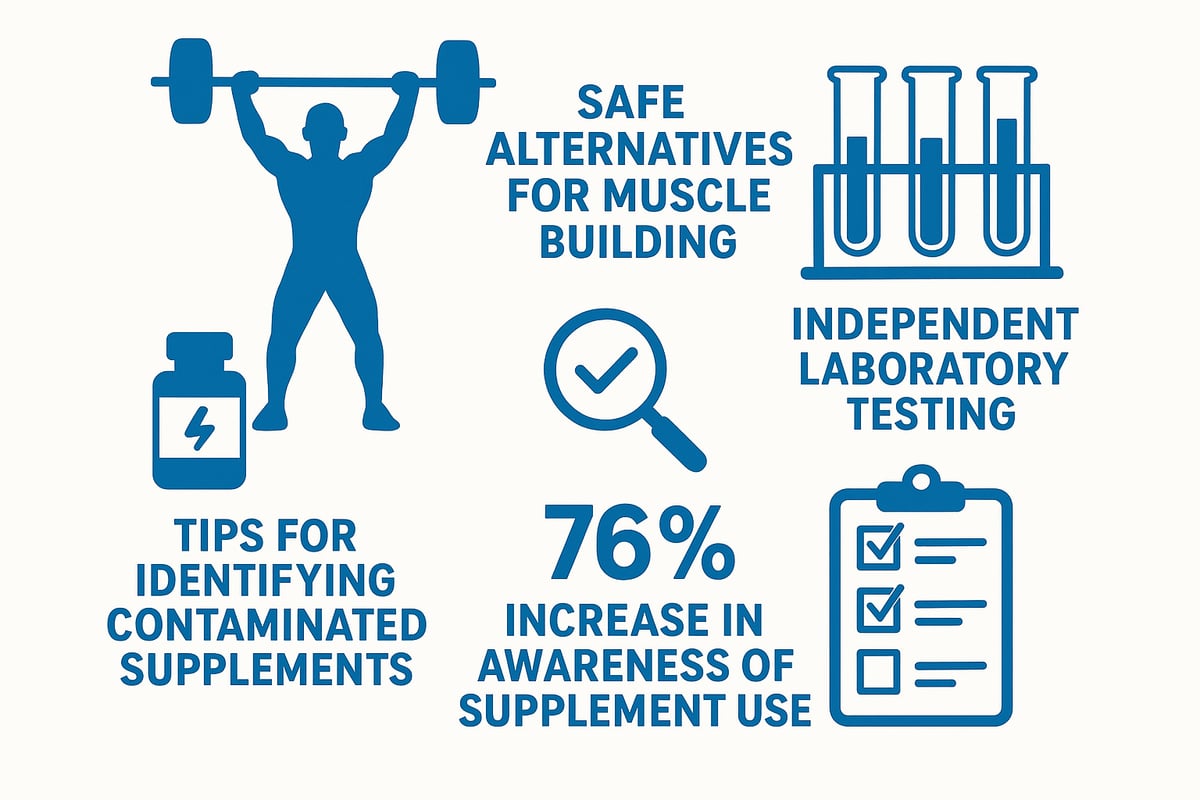 SAFE ALTERNATIVES FOR MUSCLE BUILDING

INDEPENDENT LABORATORY TESTING

TIPS FOR IDENTIFYING CONTAMINATED SUPPLEMENTS

76%

INCREASE IN AWARENESS OF SUPPLEMENT USE