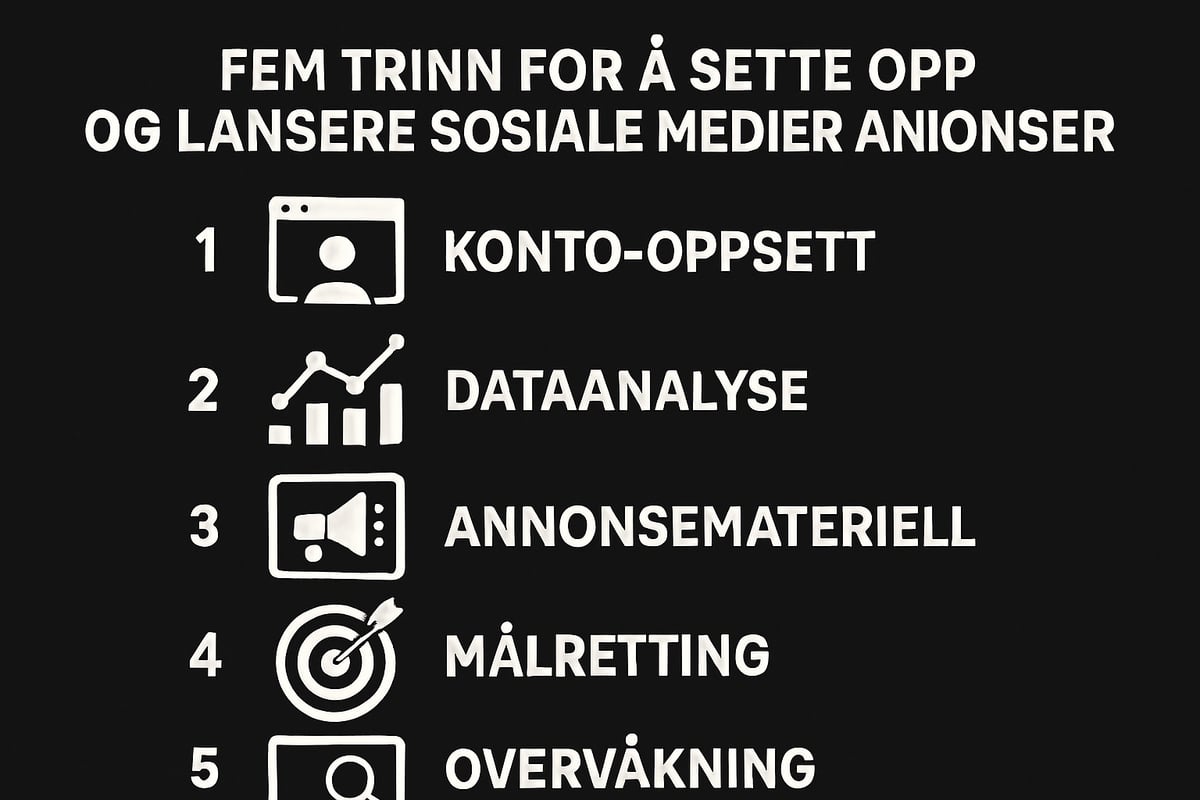 FEM TRINN FOR Å SETTE OPP OG LANSERE SOSIALE MEDIER ANIONSER

1 KONTO-OPPSETT

2 DATAANALYSE

3 ANNONSEMATERIELL

4 MÅLRETTING

5 OVERVÅKNING