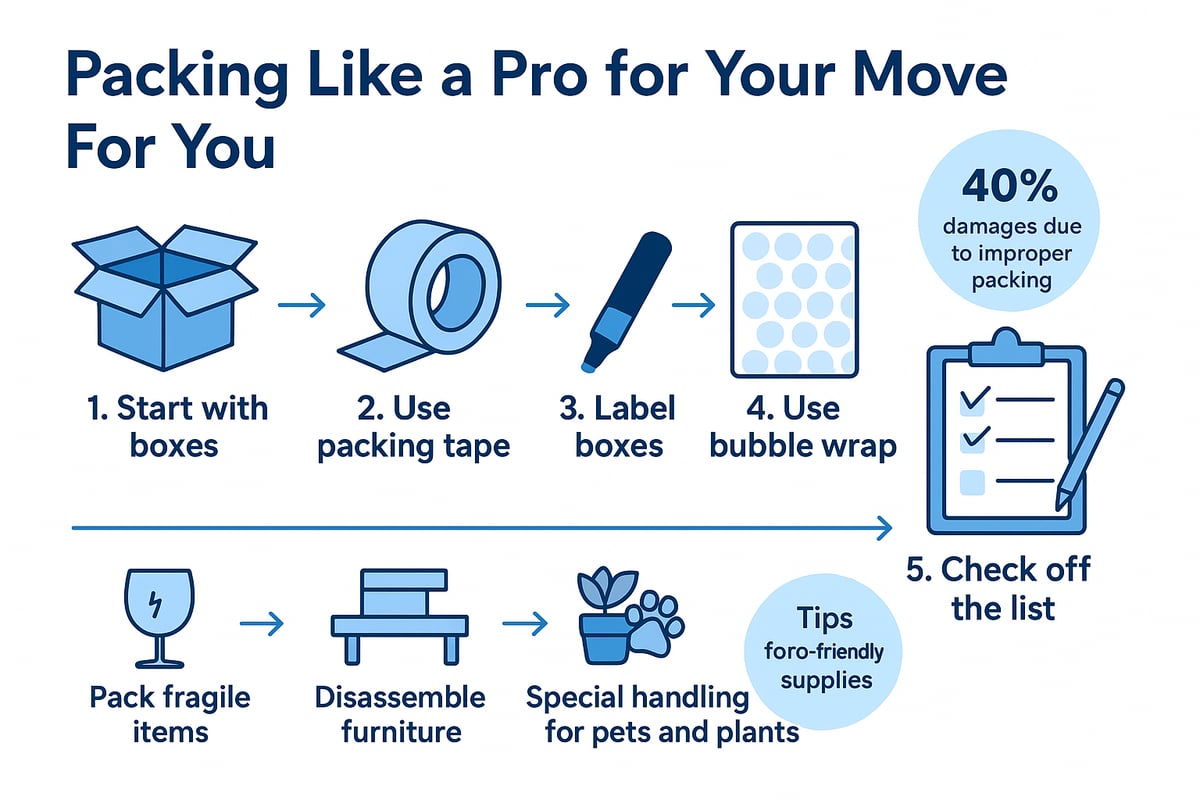 Packing Like a Pro for Your Move For You

40%
damages due to improper packing

1. Start with boxes

2. Use packing tape

3. Label boxes

4. Use bubble wrap

5. Check off the list

Pack fragile items

Disassemble furniture

Special handling for pets and plants

Tips
foro-friendly supplies