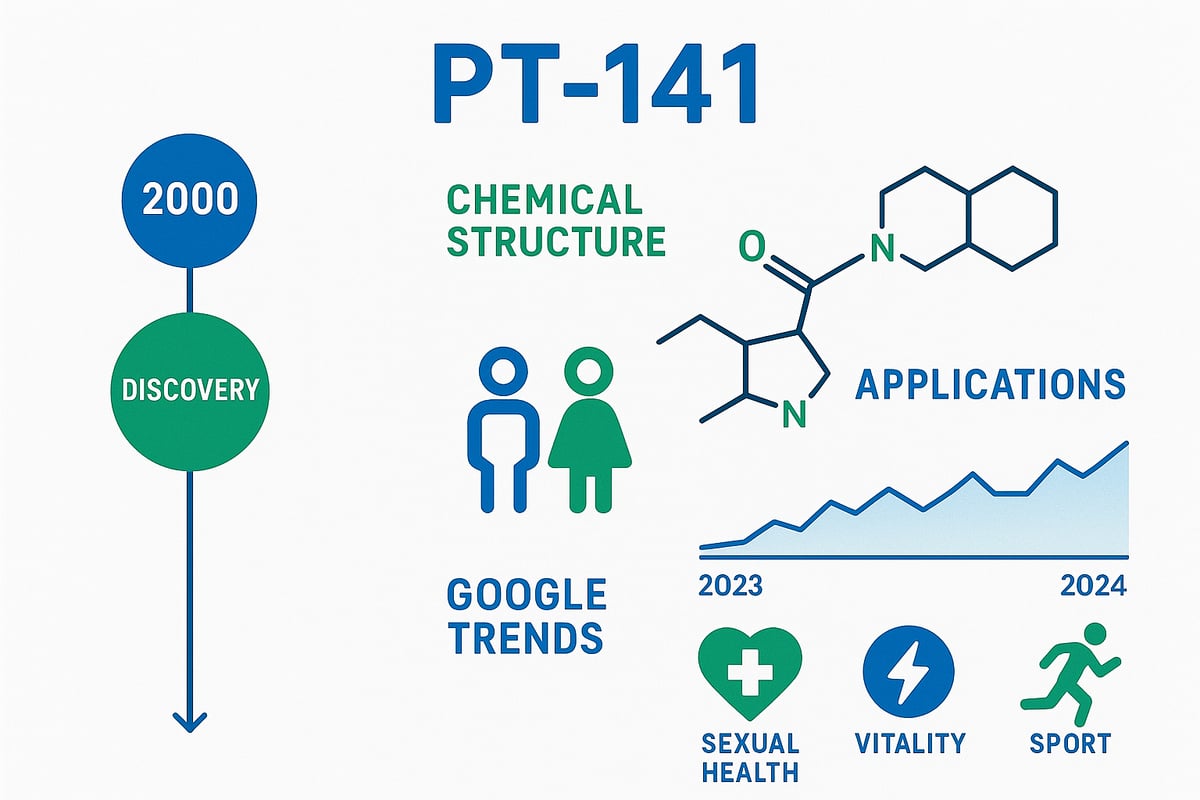 PT-141

2000

DISCOVERY

CHEMICAL STRUCTURE

O

N

N

APPLICATIONS

GOOGLE TRENDS

2023

2024

SEXUAL HEALTH

VITALITY

SPORT