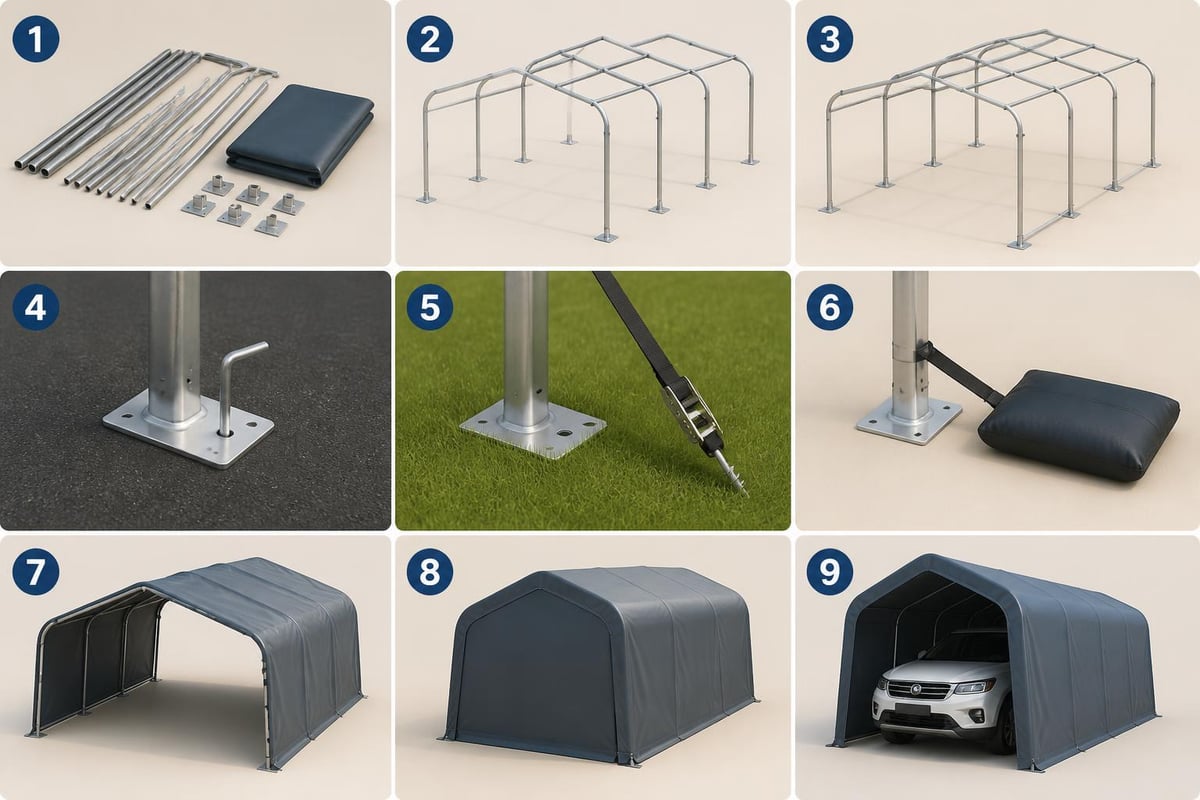 1

2

3

4

5

6

7

8

9