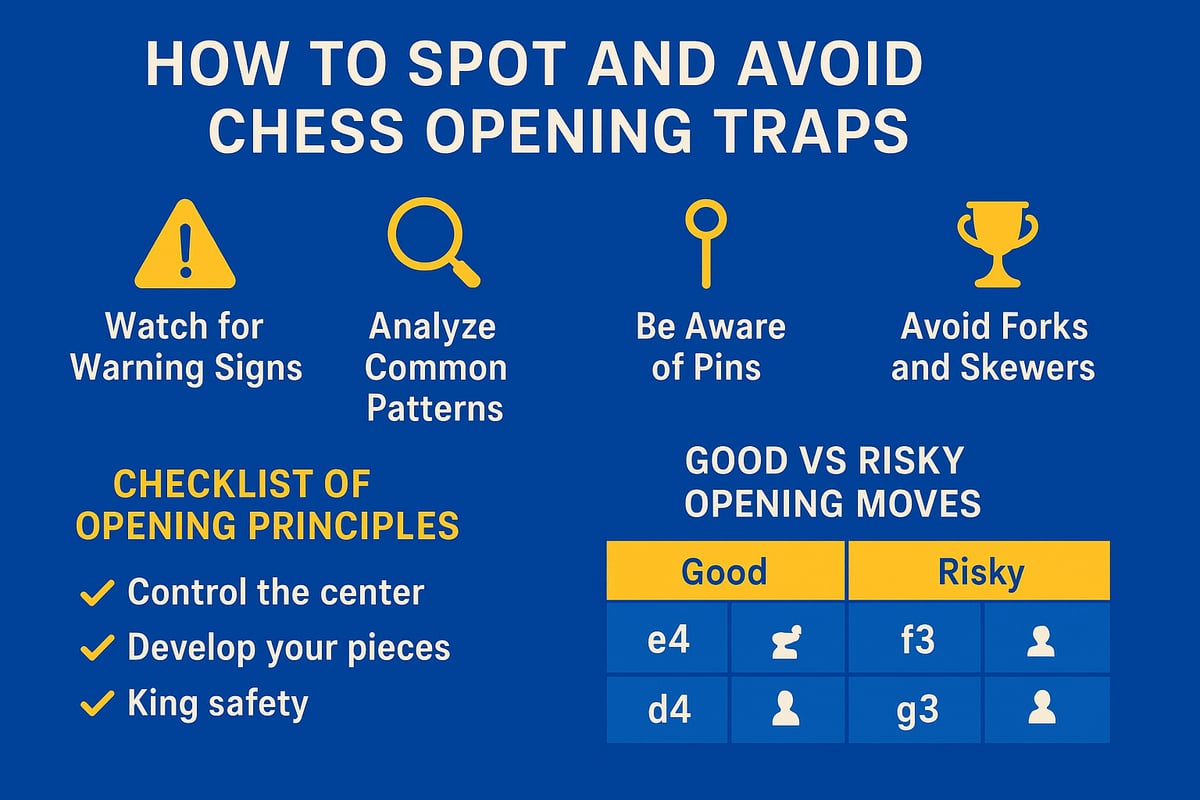 HOW TO SPOT AND AVOID CHESS OPENING TRAPS

Watch for Warning Signs

Analyze Common Patterns

Be Aware of Pins

Avoid Forks and Skewers

CHECKLIST OF OPENING PRINCIPLES

✓ Control the center

✓ Develop your pieces

✓ King safety

GOOD VS RISKY OPENING MOVES

| Good | | Risky | |
|---|---|---|---|
| e4 | | f3 | |
| d4 | | g3 | |