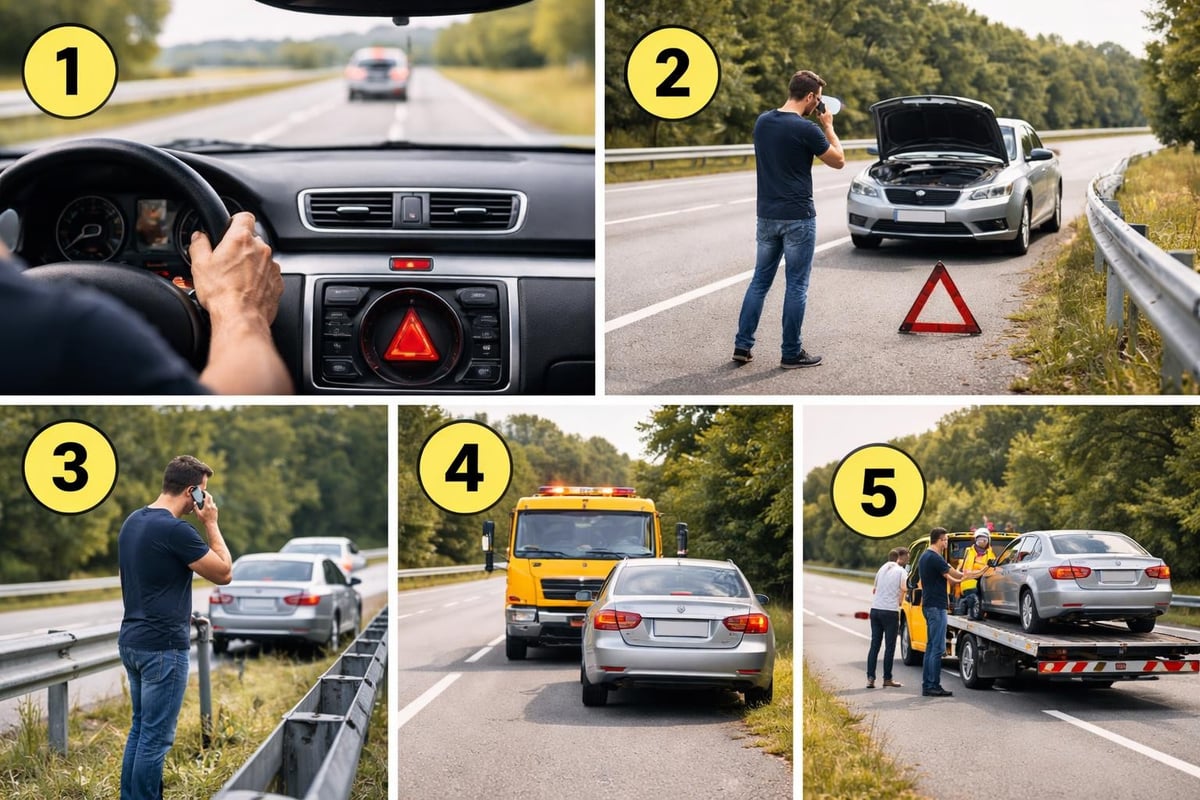 1

2

3

4

5