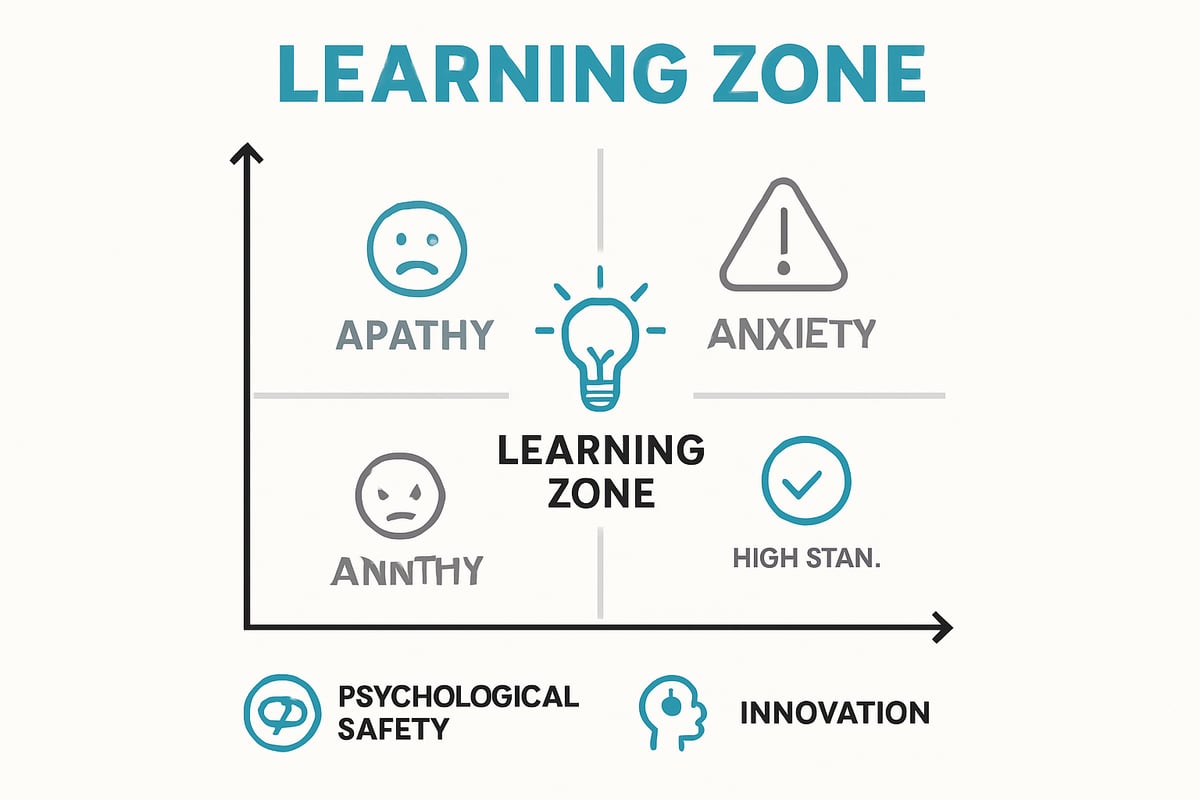 LEARNING ZONE

APATHY

ANXIETY

LEARNING ZONE

ANNTHY

HIGH STAN.

PSYCHOLOGICAL SAFETY

INNOVATION