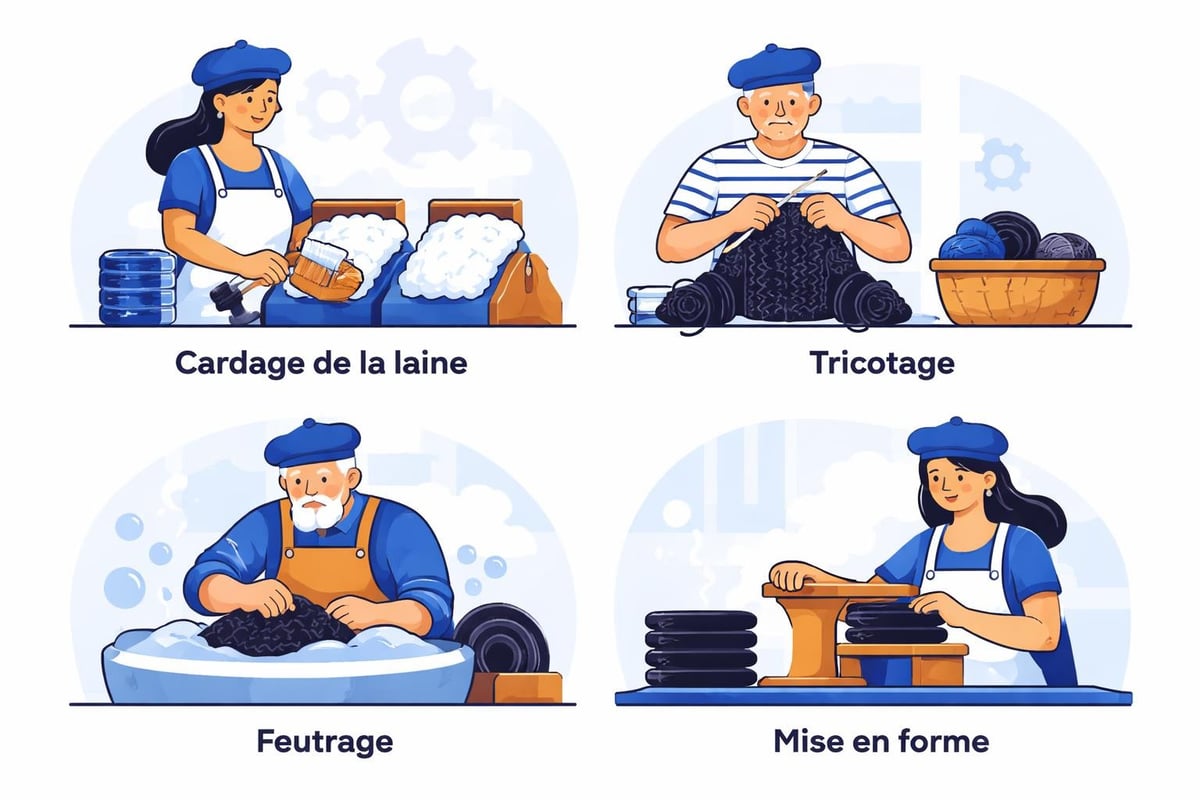 Cardage de la laine

Tricotage

Feutrage

Mise en forme