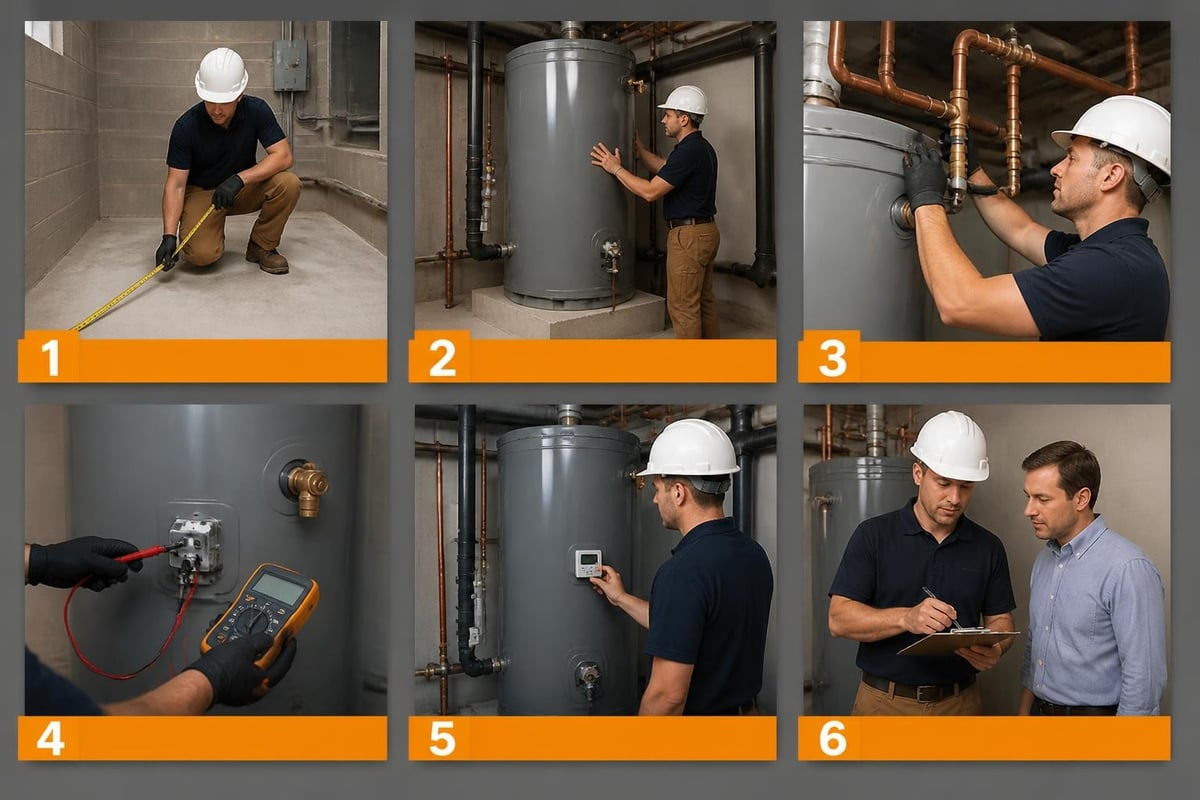 1

2

3

4

5

6