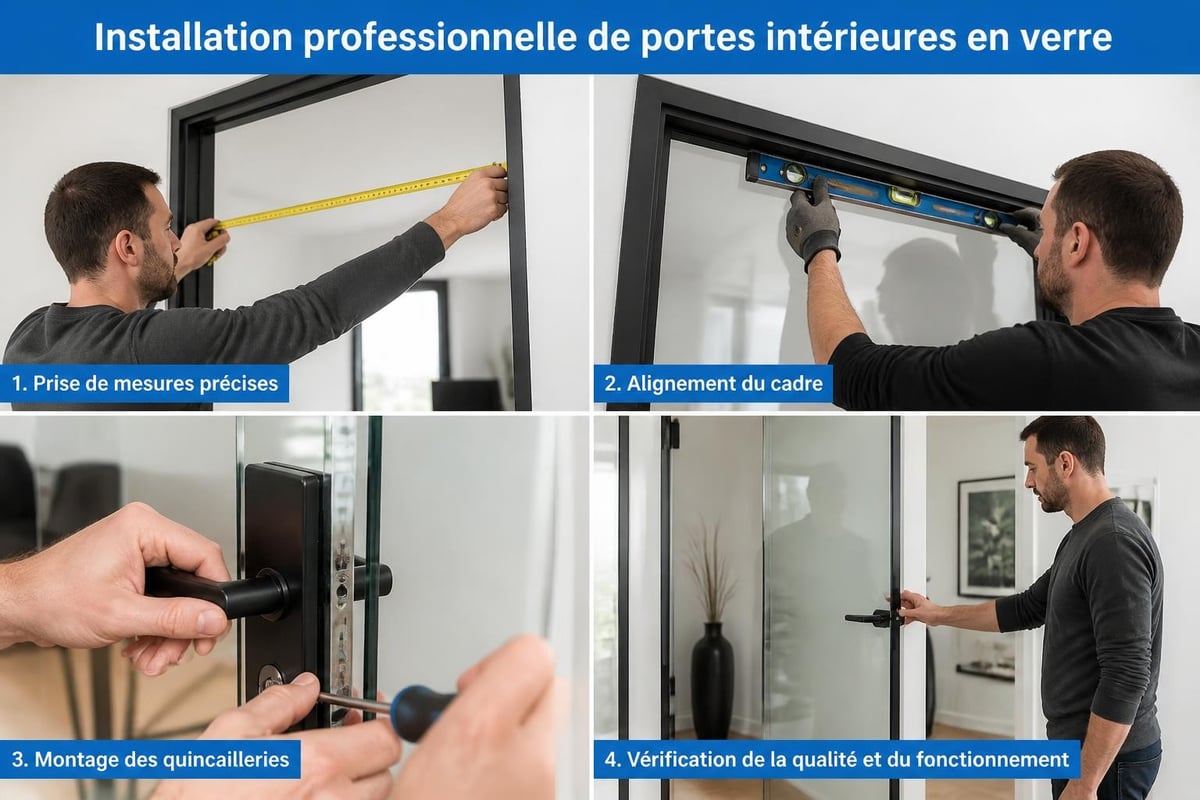 Installation professionnelle de portes intérieures en verre

1. Prise de mesures précises

2. Alignement du cadre

3. Montage des quincailleries

4. Vérification de la qualité et du fonctionnement