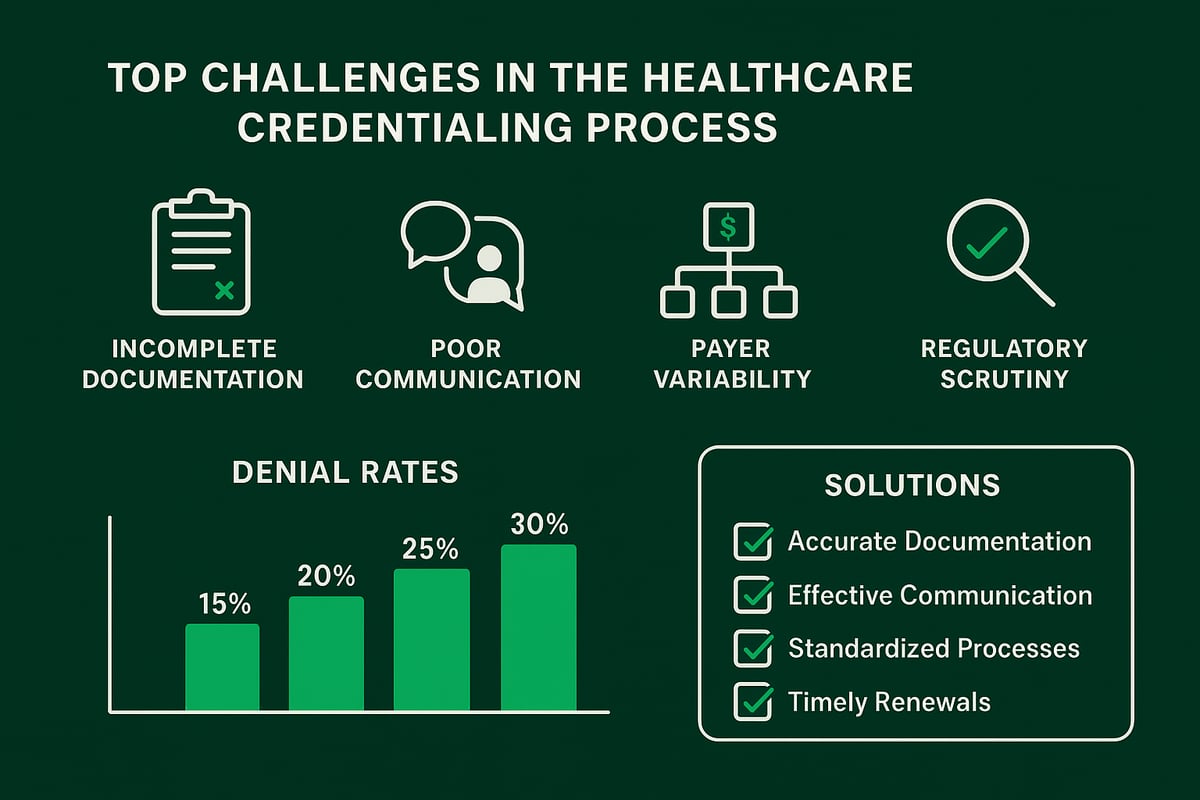 TOP CHALLENGES IN THE HEALTHCARE CREDENTIALING PROCESS

$

INCOMPLETE DOCUMENTATION

POOR COMMUNICATION

PAYER VARIABILITY

REGULATORY SCRUTINY

DENIAL RATES

15%
20%
25%
30%

SOLUTIONS

Accurate Documentation
Effective Communication
Standardized Processes
Timely Renewals