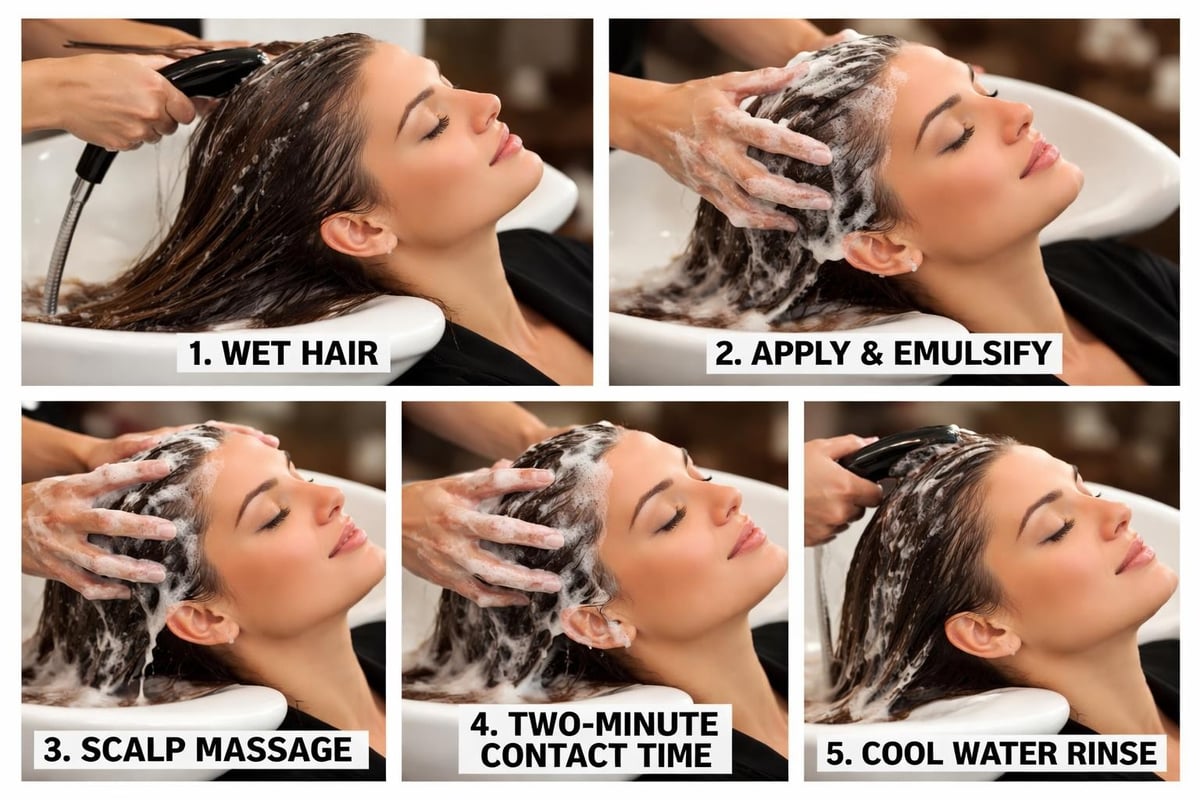 1. WET HAIR

2. APPLY & EMULSIFY

3. SCALP MASSAGE

4. TWO-MINUTE CONTACT TIME

5. COOL WATER RINSE