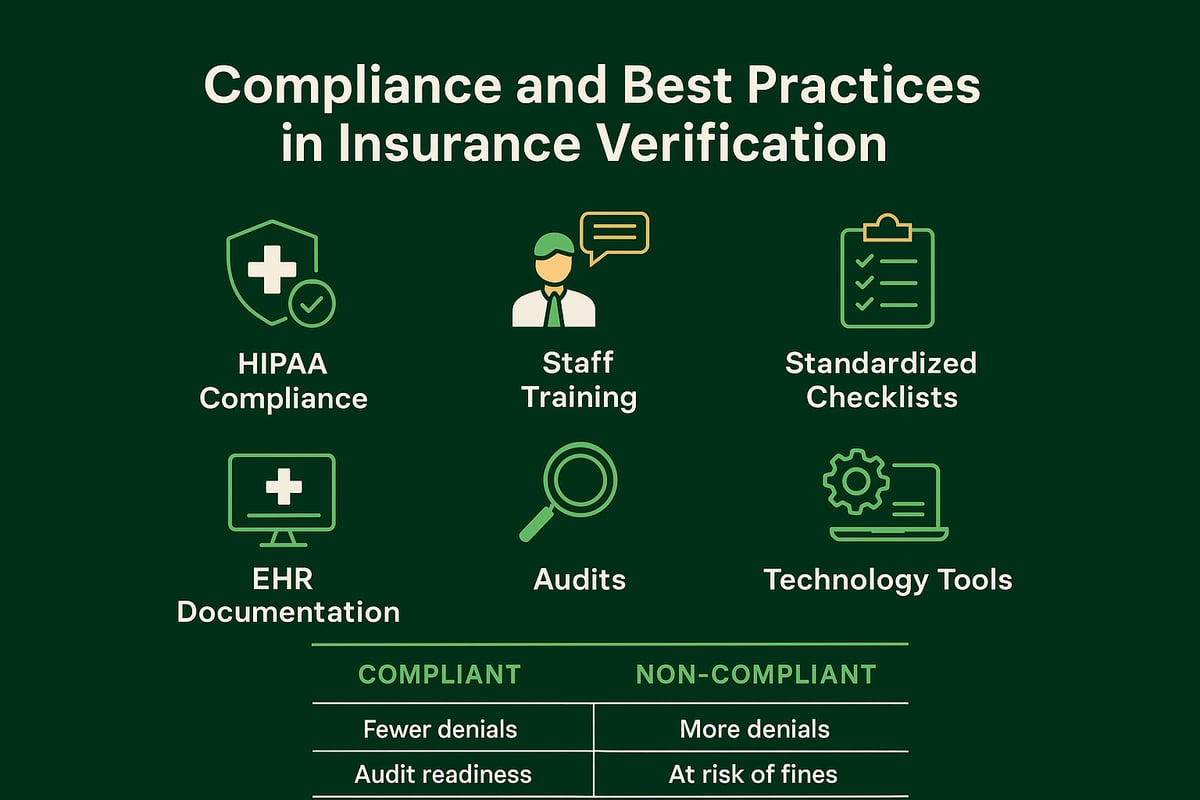 Compliance and Best Practices in Insurance Verification

HIPAA Compliance

Staff Training

Standardized Checklists

EHR Documentation

Audits

Technology Tools

| COMPLIANT | NON-COMPLIANT |
|---|---|
| Fewer denials | More denials |
| Audit readiness | At risk of fines |