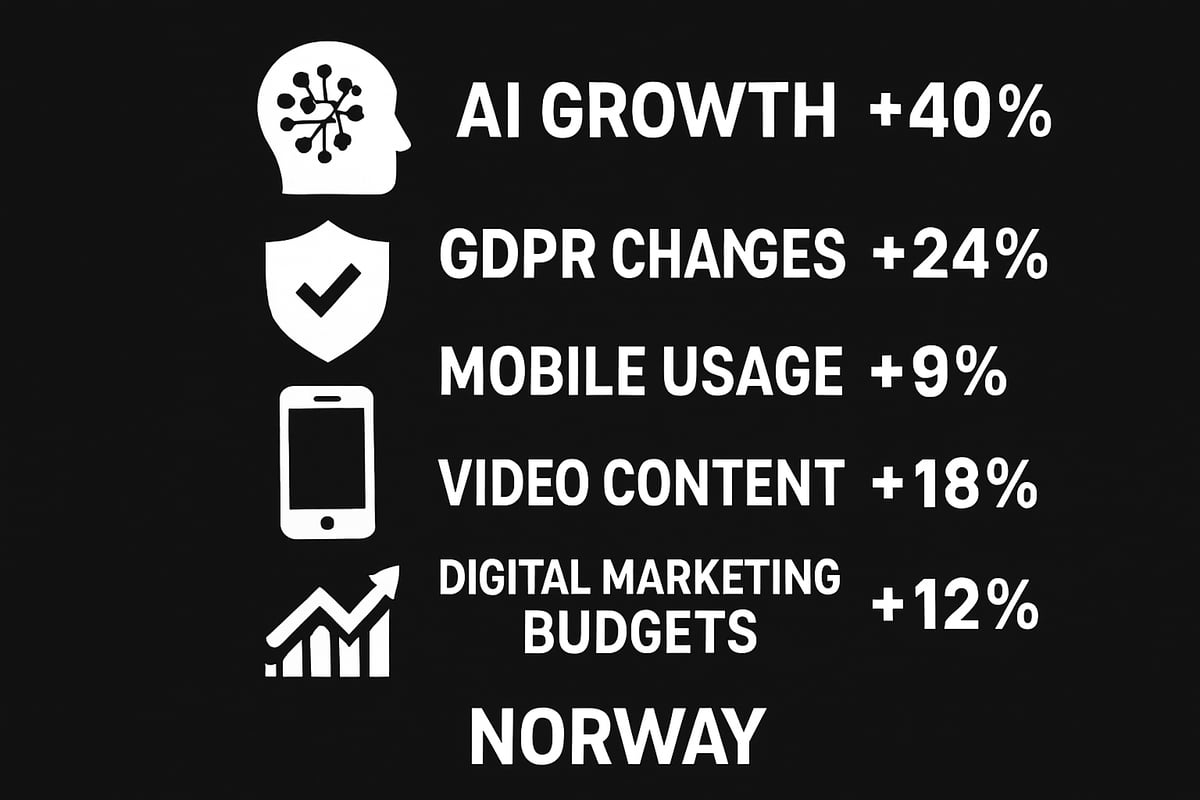 AI GROWTH +40%

GDPR CHANGES +24%

MOBILE USAGE +9%

VIDEO CONTENT +18%

DIGITAL MARKETING BUDGETS +12%

NORWAY