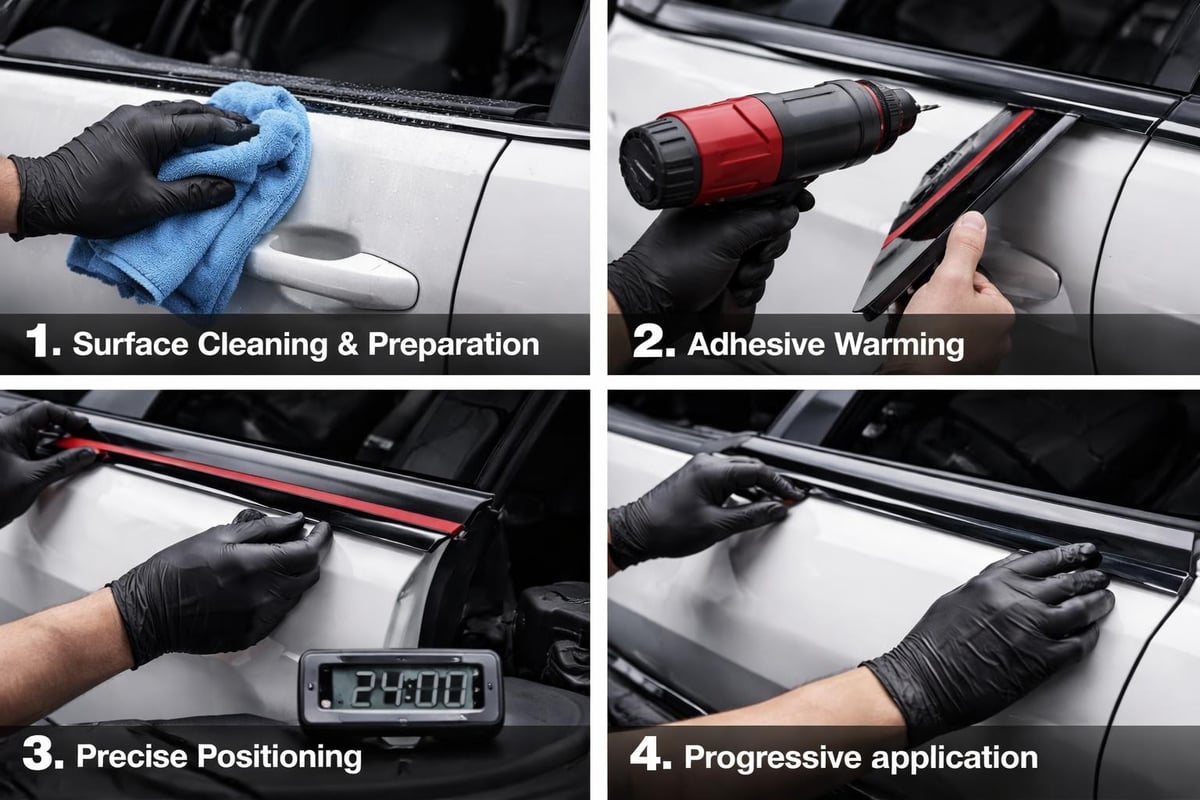 1. Surface Cleaning & Preparation

2. Adhesive Warming

24:00

3. Precise Positioning

4. Progressive application