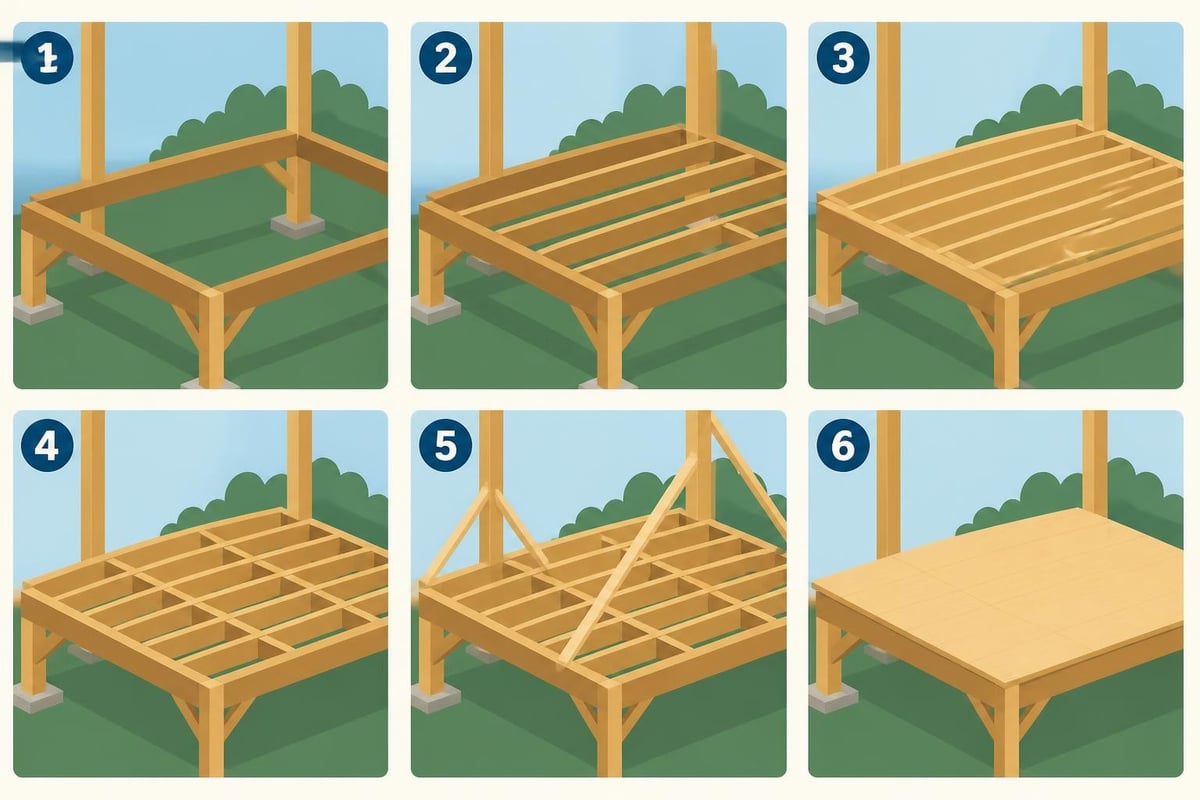 1

2

3

4

5

6