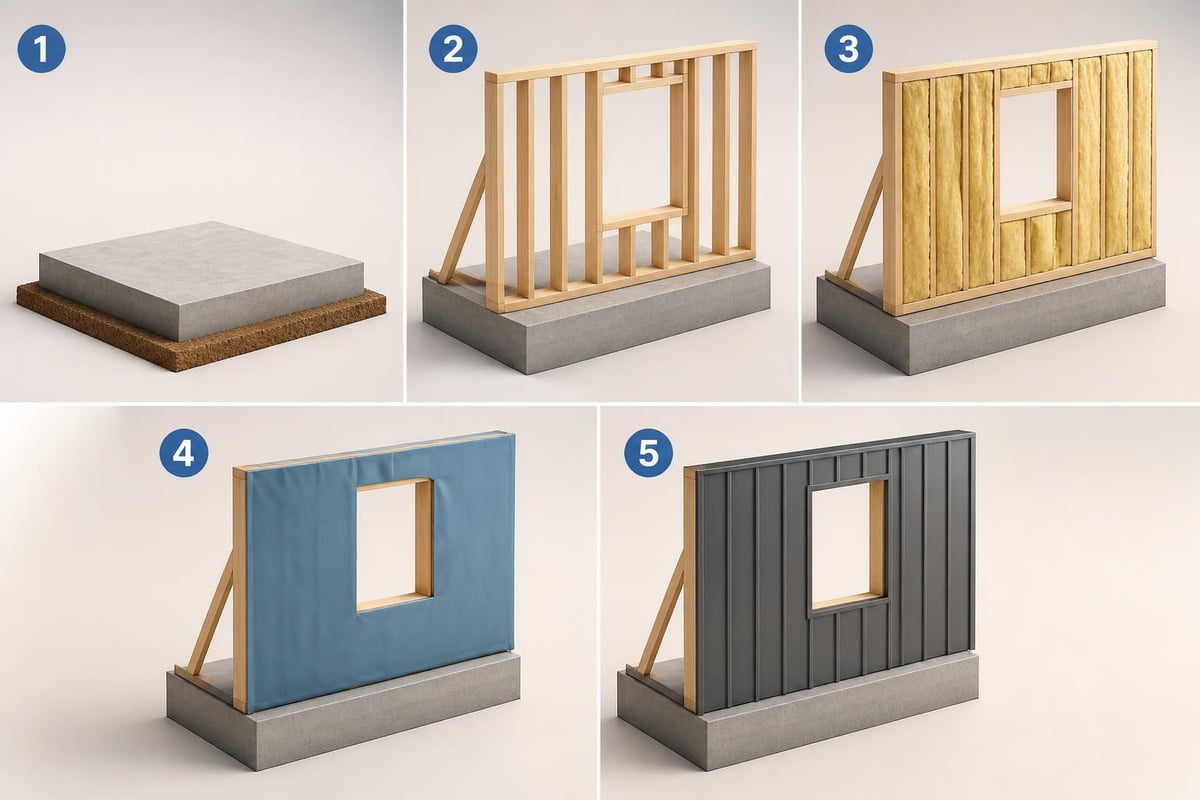 1

2

3

4

5