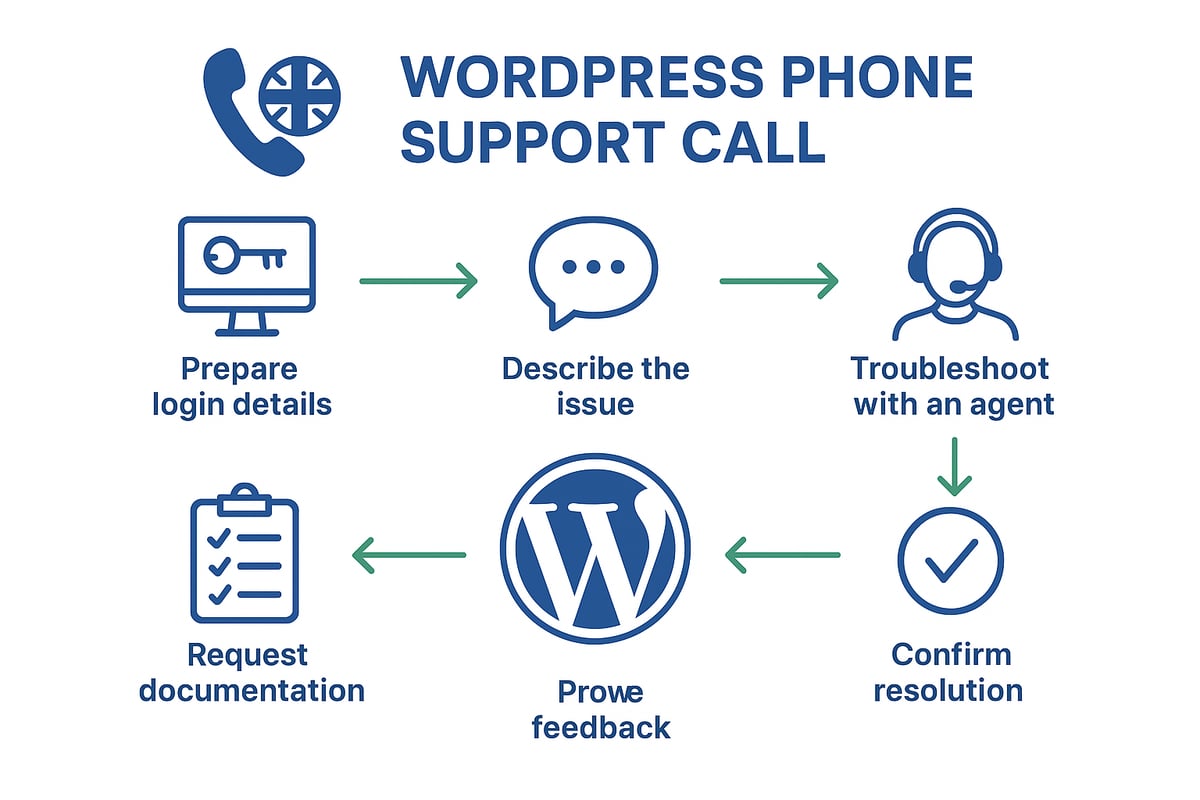 WORDPRESS PHONE SUPPORT CALL

Prepare login details

Describe the issue

Troubleshoot with an agent

Confirm resolution

Prowe feedback

Request documentation