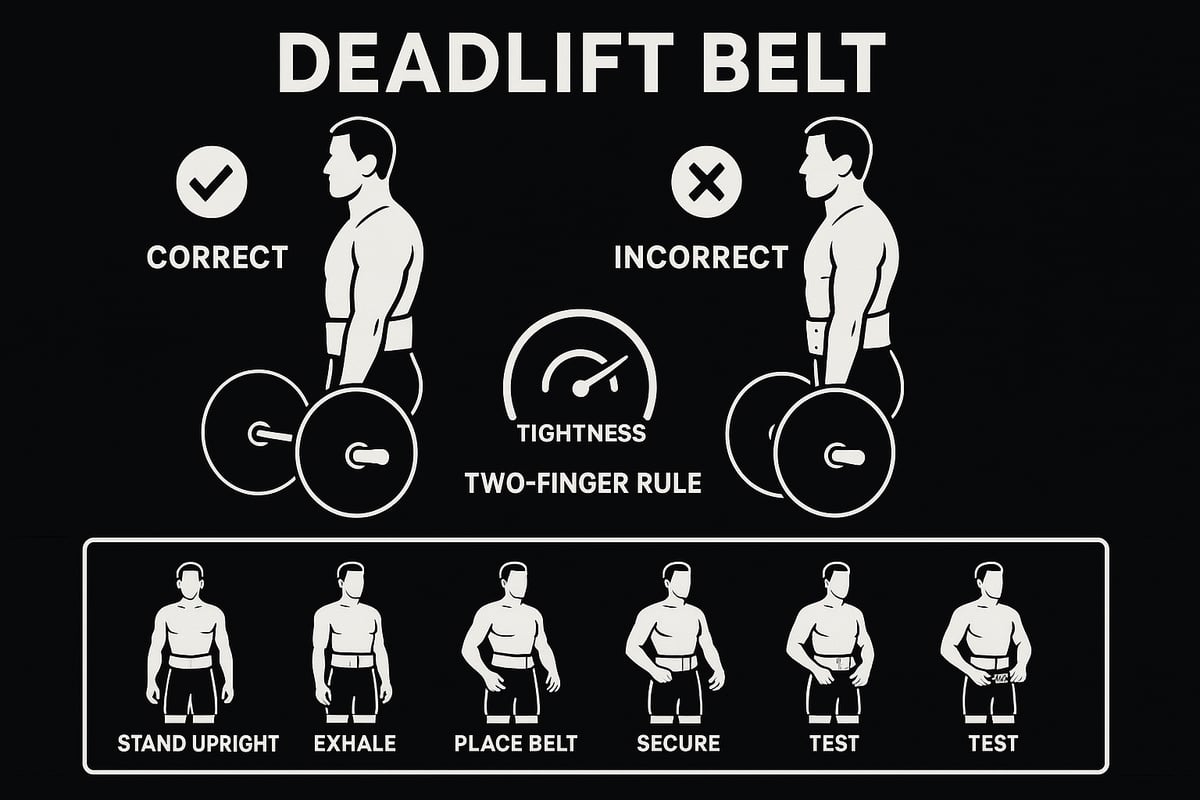 DEADLIFT BELT

CORRECT

INCORRECT

TIGHTNESS

TWO-FINGER RULE

STAND UPRIGHT

EXHALE

PLACE BELT

SECURE

TEST

TEST