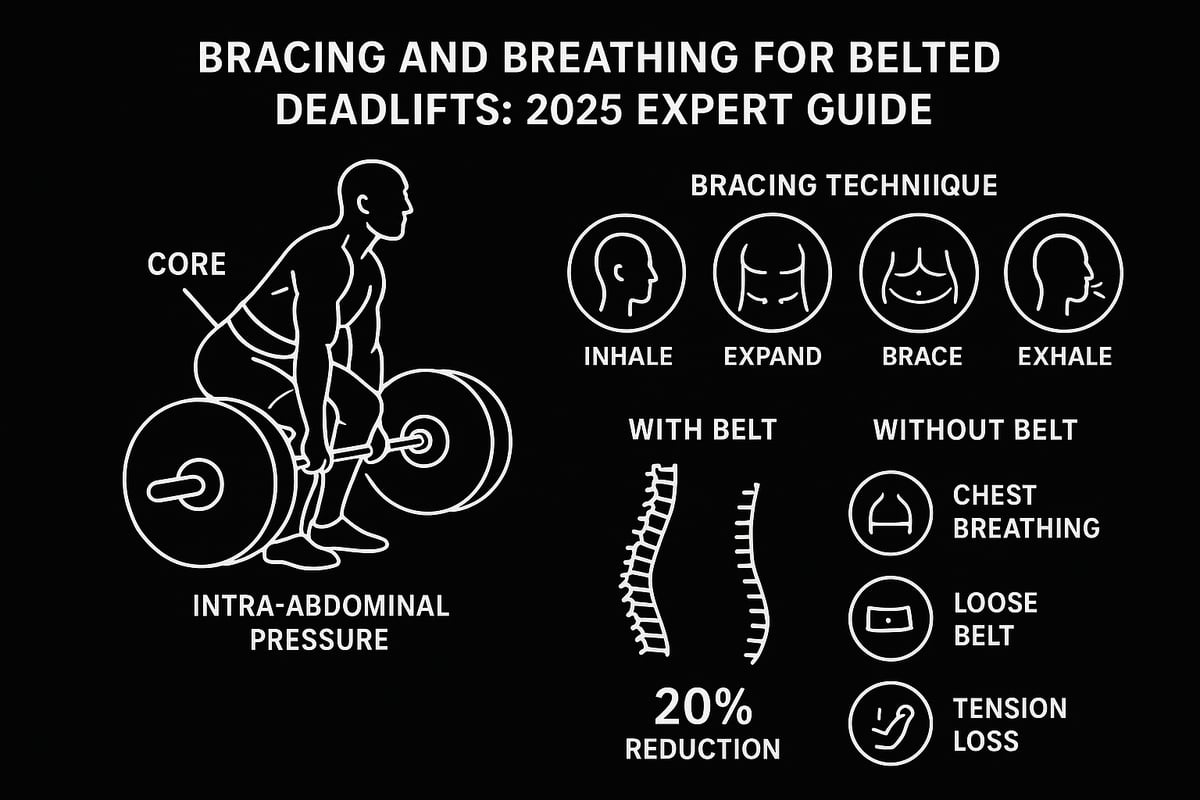 BRACING AND BREATHING FOR BELTED DEADLIFTS: 2025 EXPERT GUIDE

CORE

INTRA-ABDOMINAL PRESSURE

BRACING TECHNIIQUE

INHALE

EXPAND

BRACE

EXHALE

WITH BELT

20% REDUCTION

WITHOUT BELT

CHEST BREATHING

LOOSE BELT

TENSION LOSS