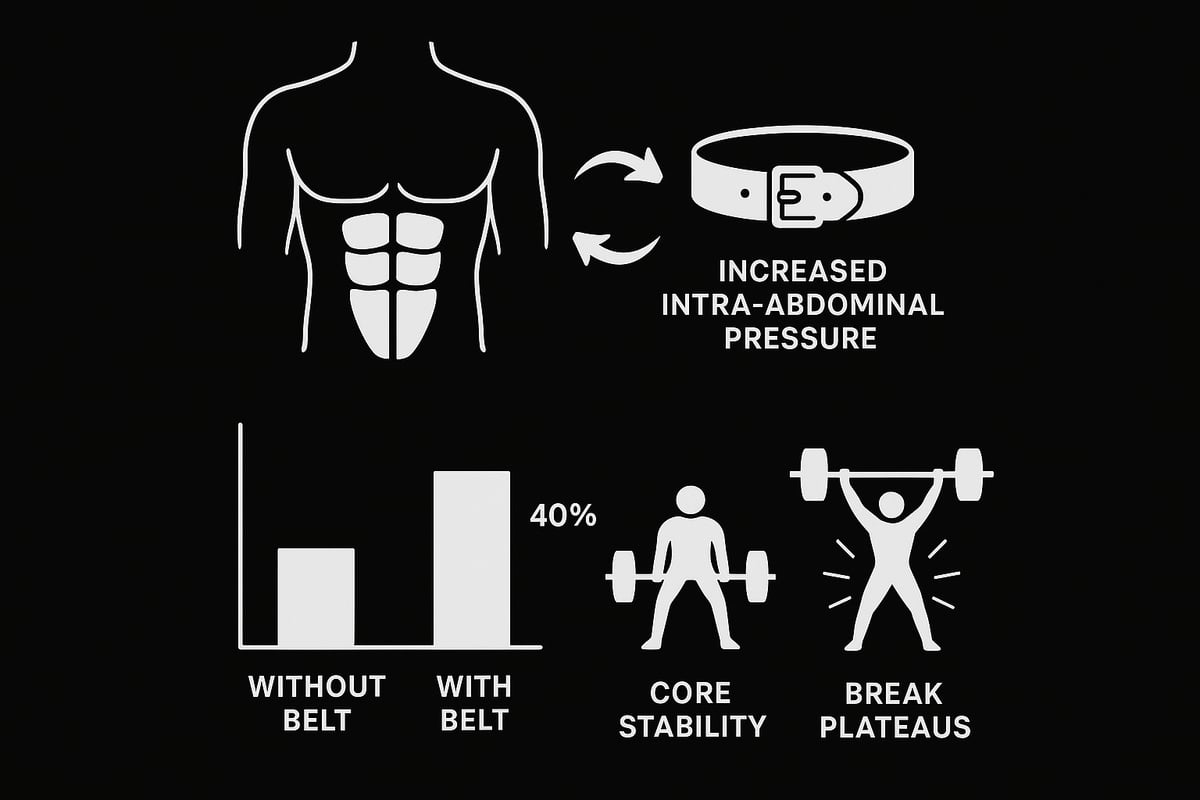 INCREASED INTRA-ABDOMINAL PRESSURE

40%

WITHOUT BELT

WITH BELT

CORE STABILITY

BREAK PLATEAUS