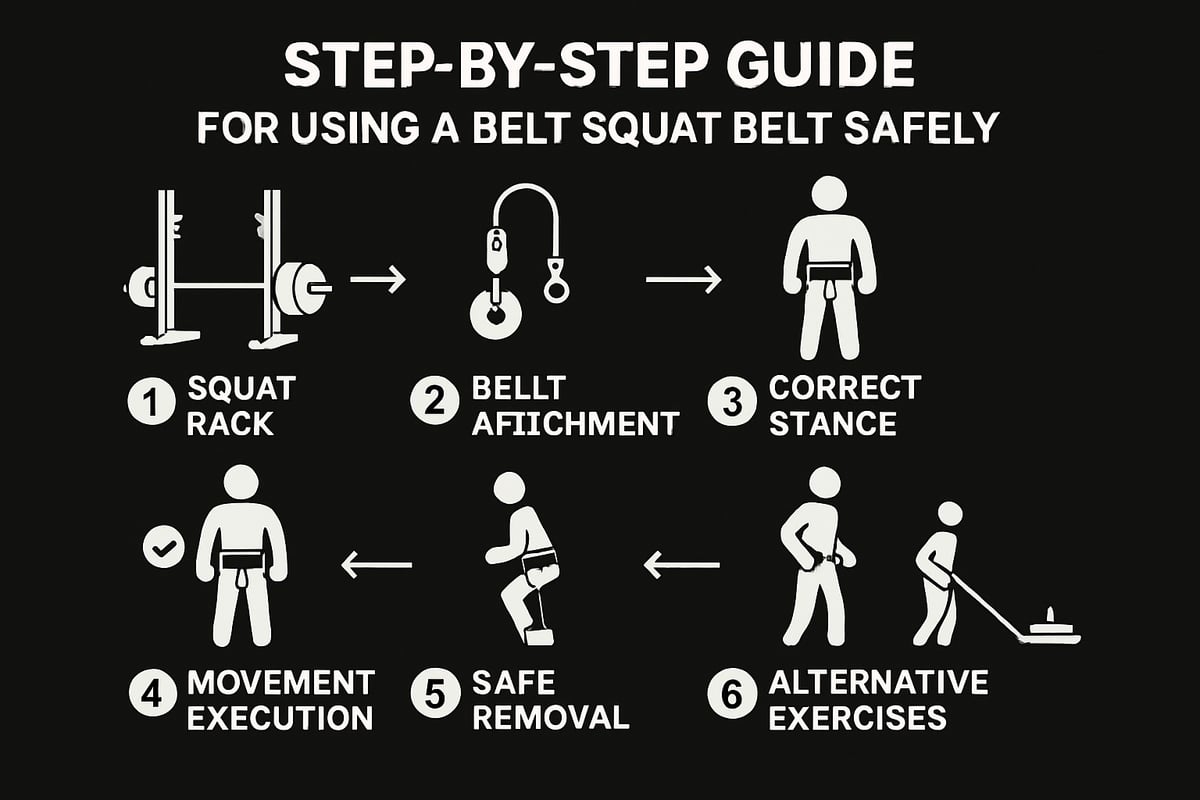 STEP-BY-STEP GUIDE
FOR USING A BELT SQUAT BELT SAFELY

1 SQUAT RACK

2 BELLT AFIICHMENT

3 CORRECT STANCE

4 MOVEMENT EXECUTION

5 SAFE REMOVAL

6 ALTERNATIVE EXERCISES