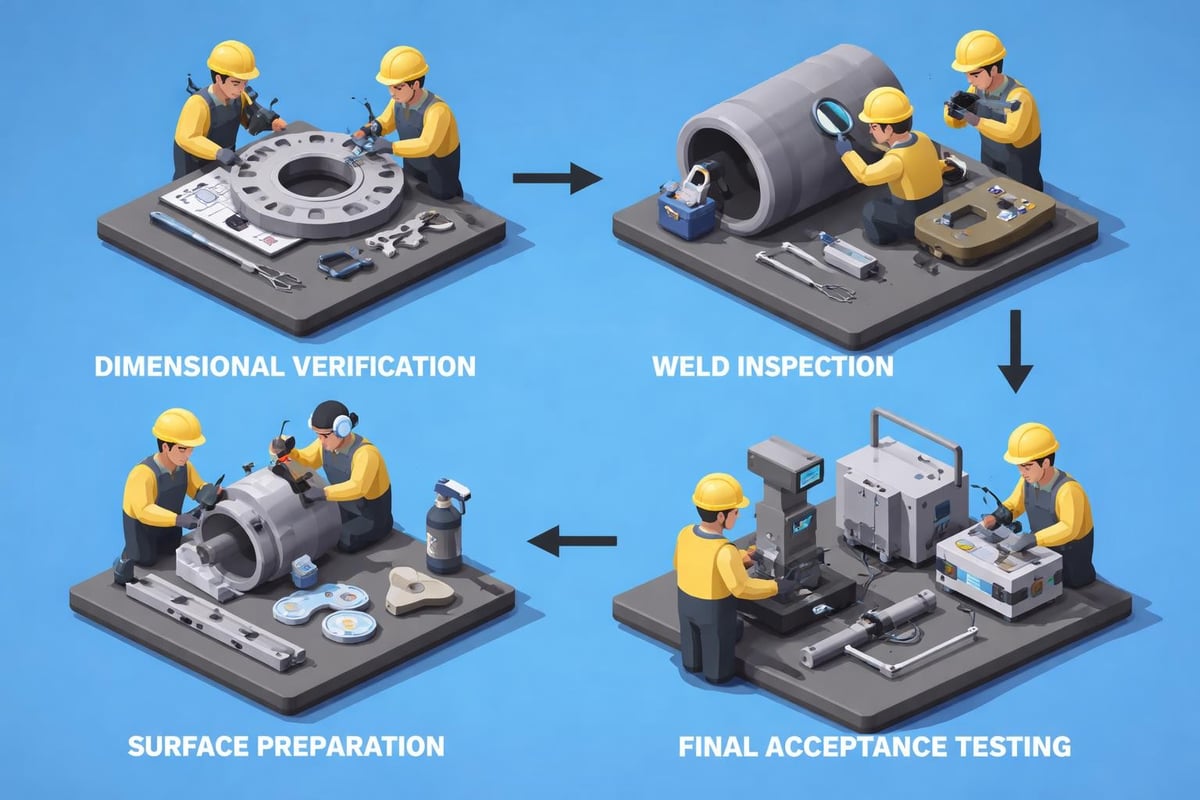 DIMENSIONAL VERIFICATION

WELD INSPECTION

SURFACE PREPARATION

FINAL ACCEPTANCE TESTING