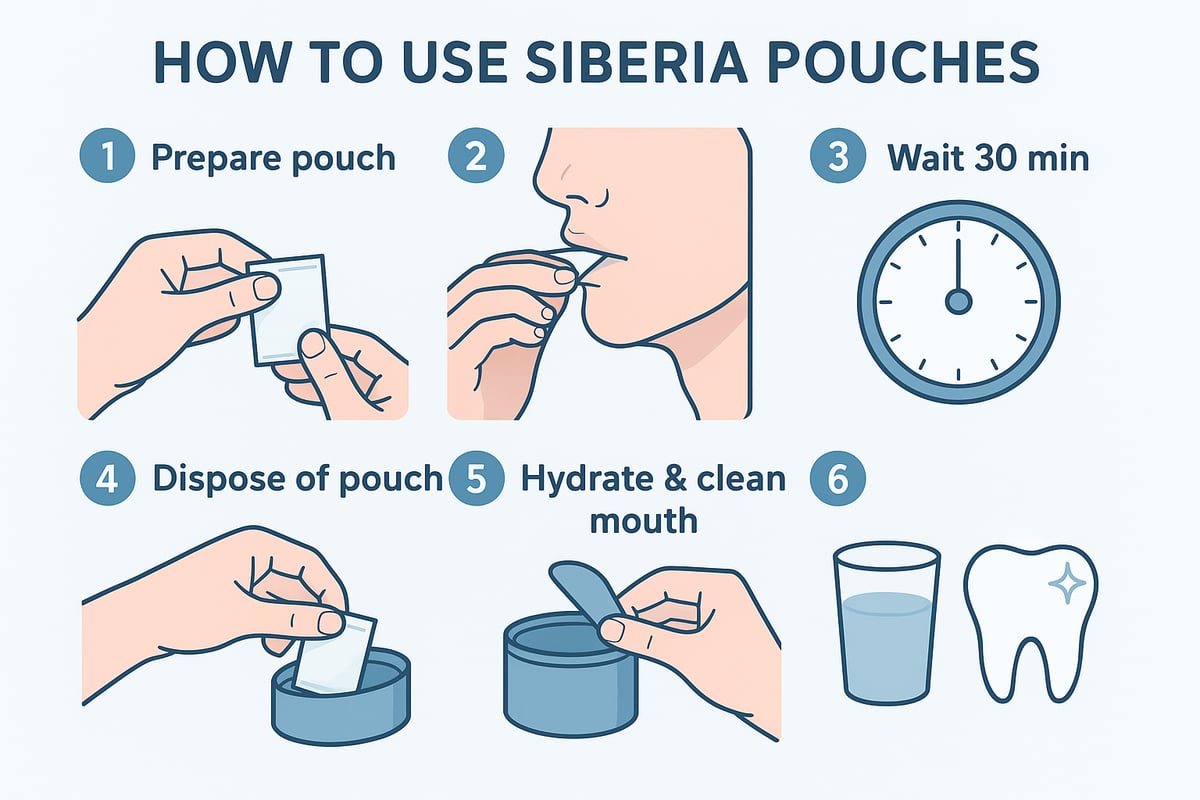 HOW TO USE SIBERIA POUCHES

1 Prepare pouch

2

3 Wait 30 min

4 Dispose of pouch

5 Hydrate & clean mouth

6