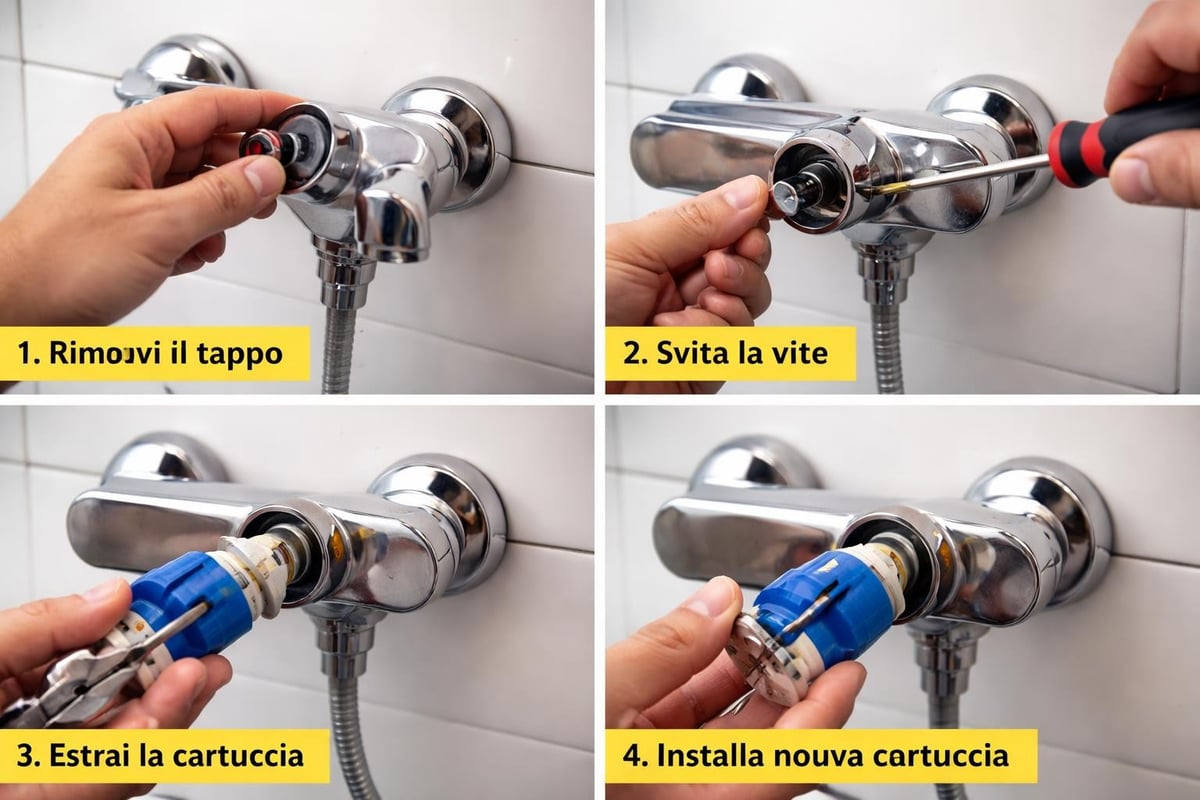 1. Rimouvi il tappo

2. Svita la vite

3. Estrai la cartuccia

4. Installa nouva cartuccia