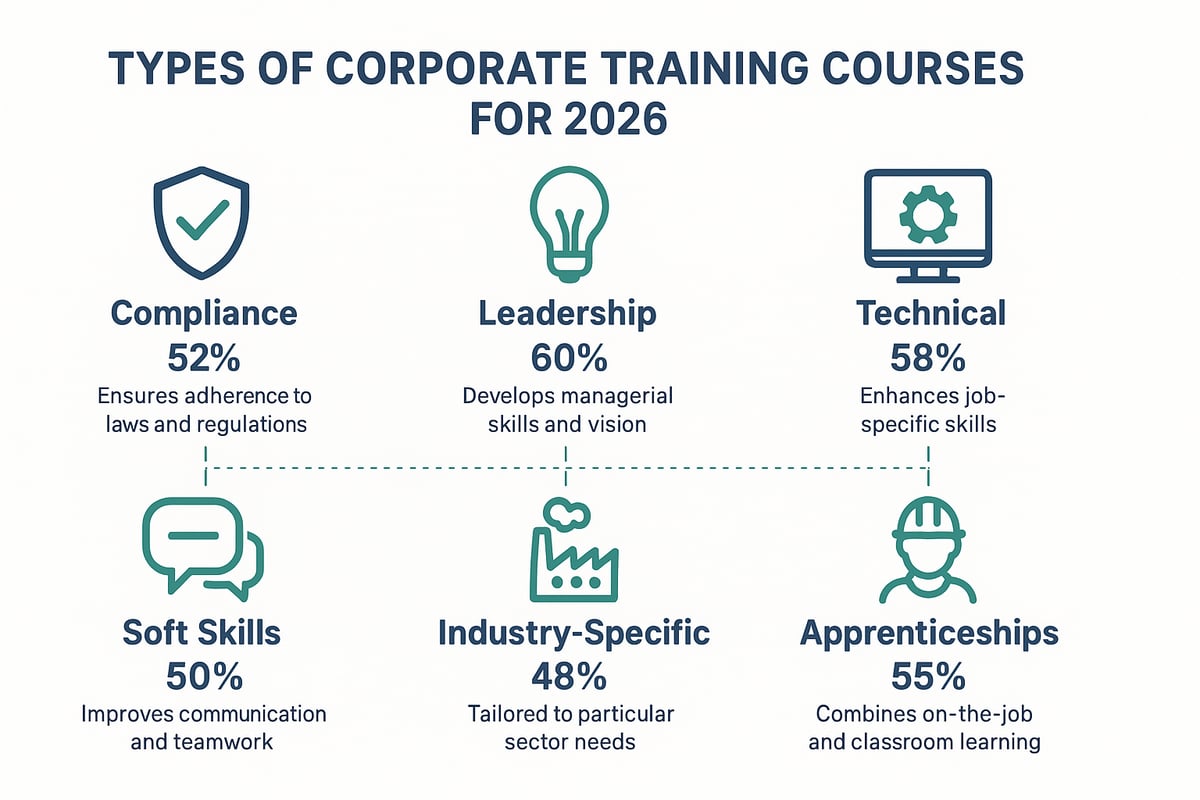 TYPES OF CORPORATE TRAINING COURSES FOR 2026

Compliance
52%
Ensures adherence to laws and regulations

Leadership
60%
Develops managerial skills and vision

Technical
58%
Enhances job-specific skills

Soft Skills
50%
Improves communication and teamwork

Industry-Specific
48%
Tailored to particular sector needs

Apprenticeships
55%
Combines on-the-job and classroom learning