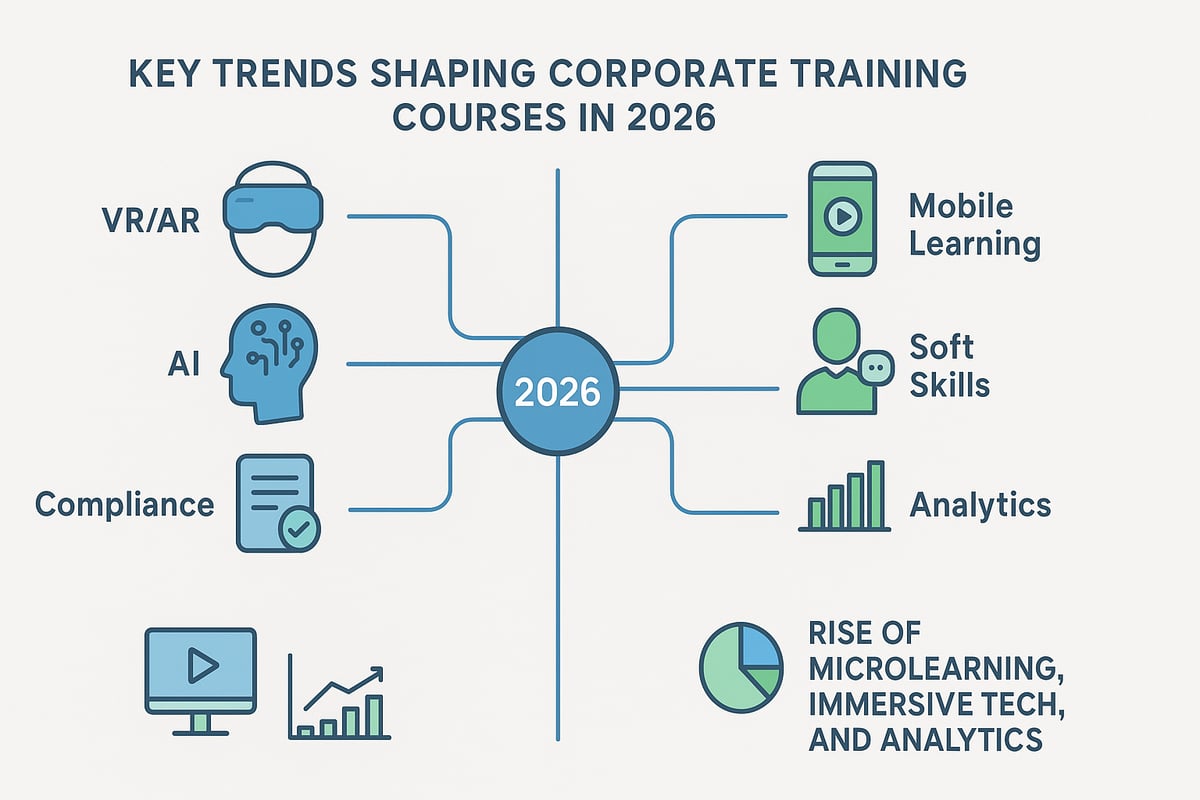 KEY TRENDS SHAPING CORPORATE TRAINING COURSES IN 2026

VR/AR

AI

Compliance

2026

Mobile Learning

Soft Skills

Analytics

RISE OF MICROLEARNING, IMMERSIVE TECH, AND ANALYTICS