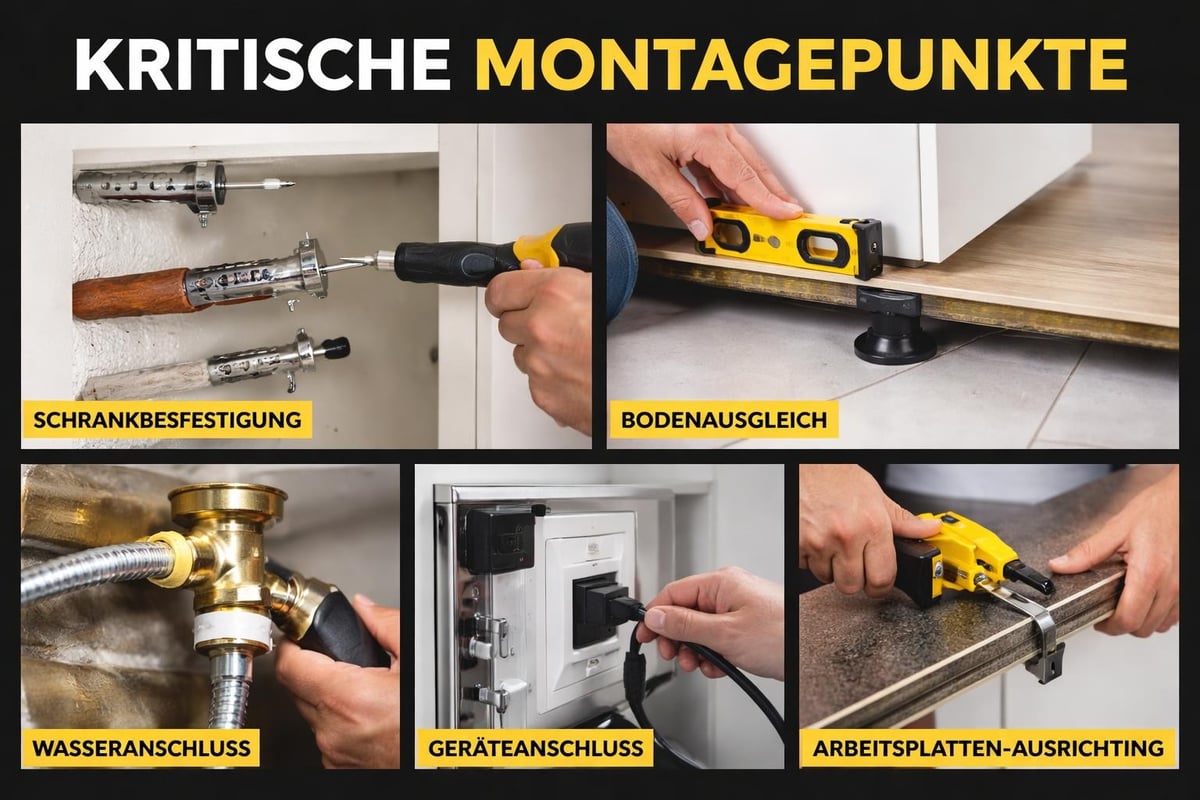 KRITISCHE MONTAGEPUNKTE

SCHRANKBESFESTIGUNG

BODENAUSGLEICH

WASSERANSCHLUSS

GERÄTEANSCHLUSS

ARBEITSPLATTEN-AUSRICHTING