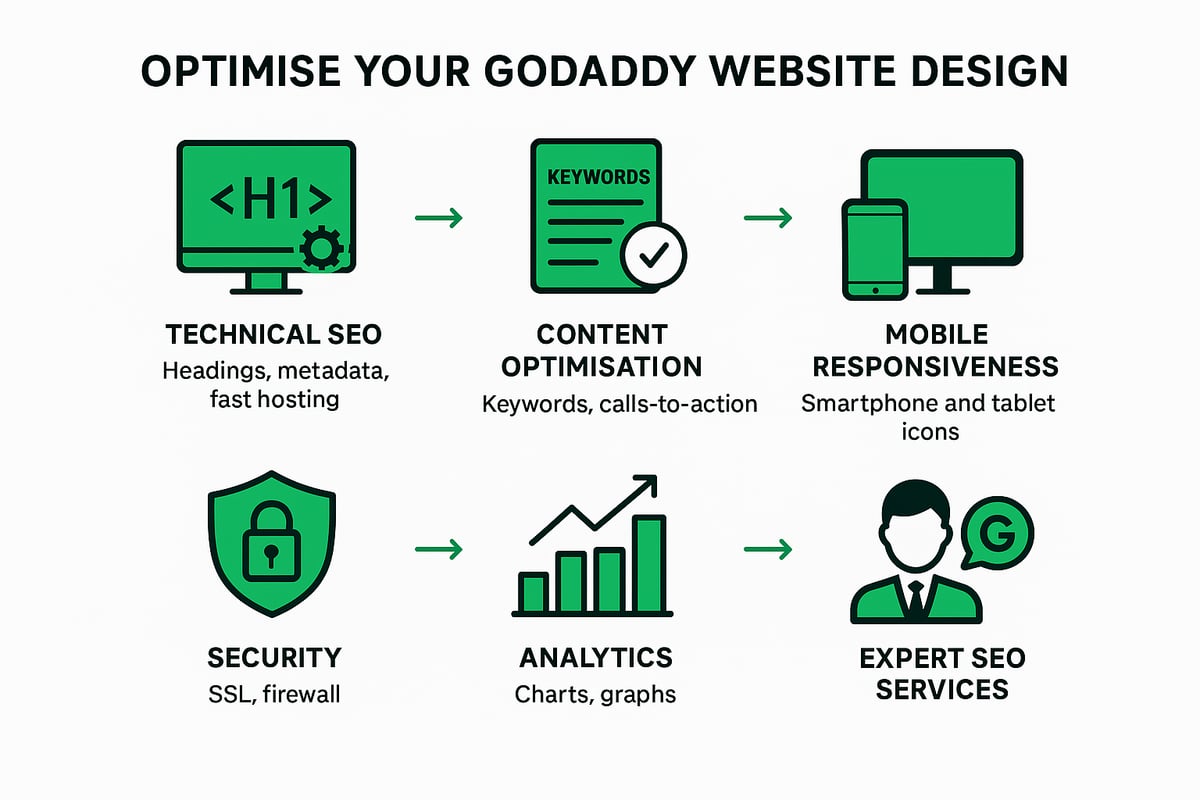 OPTIMISE YOUR GODADDY WEBSITE DESIGN

<H1>

TECHNICAL SEO
Headings, metadata, fast hosting

KEYWORDS

CONTENT OPTIMISATION
Keywords, calls-to-action

MOBILE RESPONSIVENESS
Smartphone and tablet icons

SECURITY
SSL, firewall

ANALYTICS
Charts, graphs

G

EXPERT SEO SERVICES