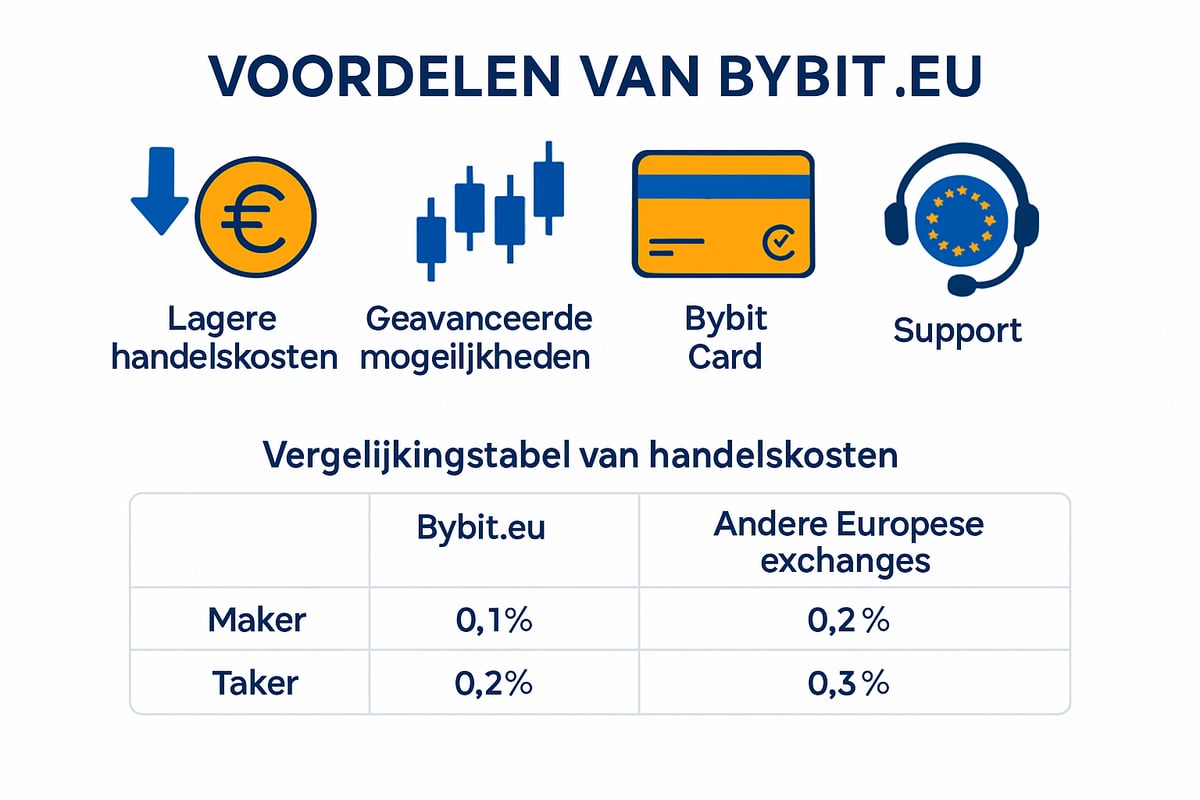 VOORDELEN VAN BYBIT .EU

€

Lagere handelskosten

Geavanceerde mogeiljkheden

Bybit Card

Support

Vergelijkingstabel van handelskosten

| | Bybit.eu | Andere Europese exchanges |
|---|---|---|
| Maker | 0,1% | 0,2 % |
| Taker | 0,2% | 0,3 % |