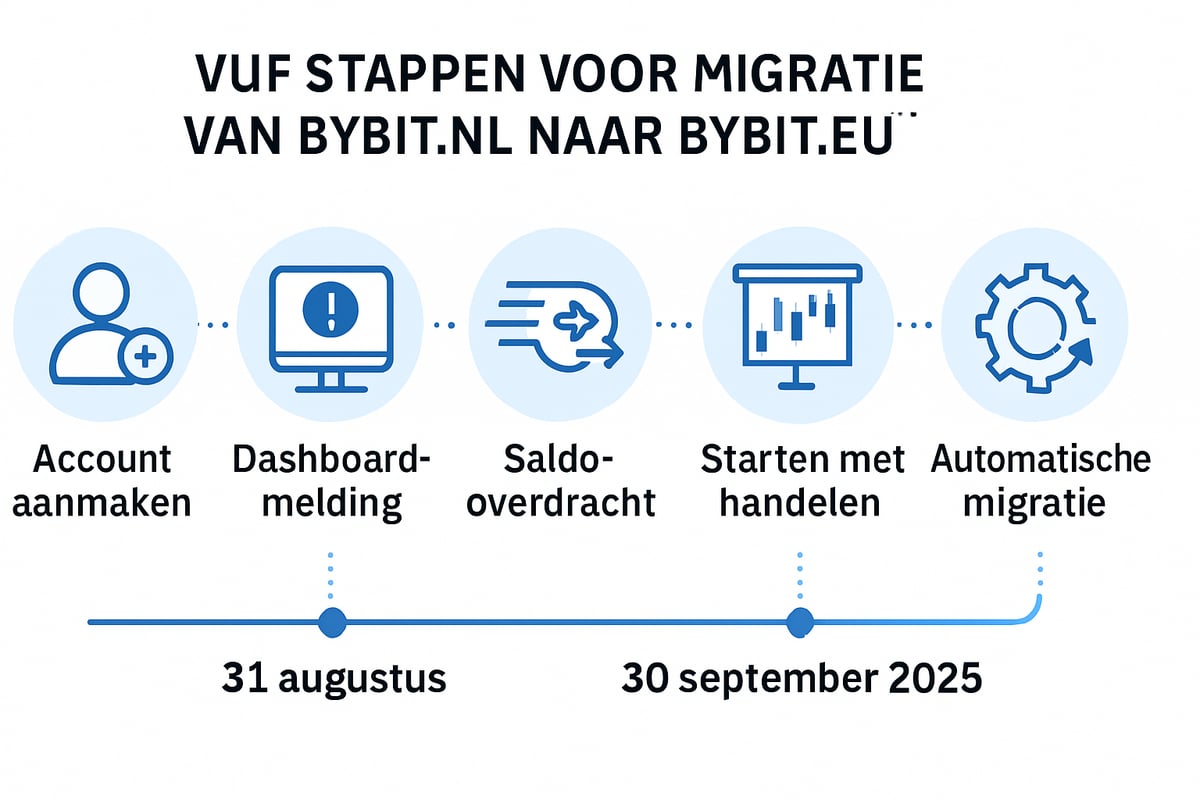 VUF STAPPEN VOOR MIGRATIE VAN BYBIT.NL NAAR BYBIT.EU

Account aanmaken

Dashboard-melding

Saldo-overdracht

Starten met handelen

Automatische migratie

31 augustus

30 september 2025