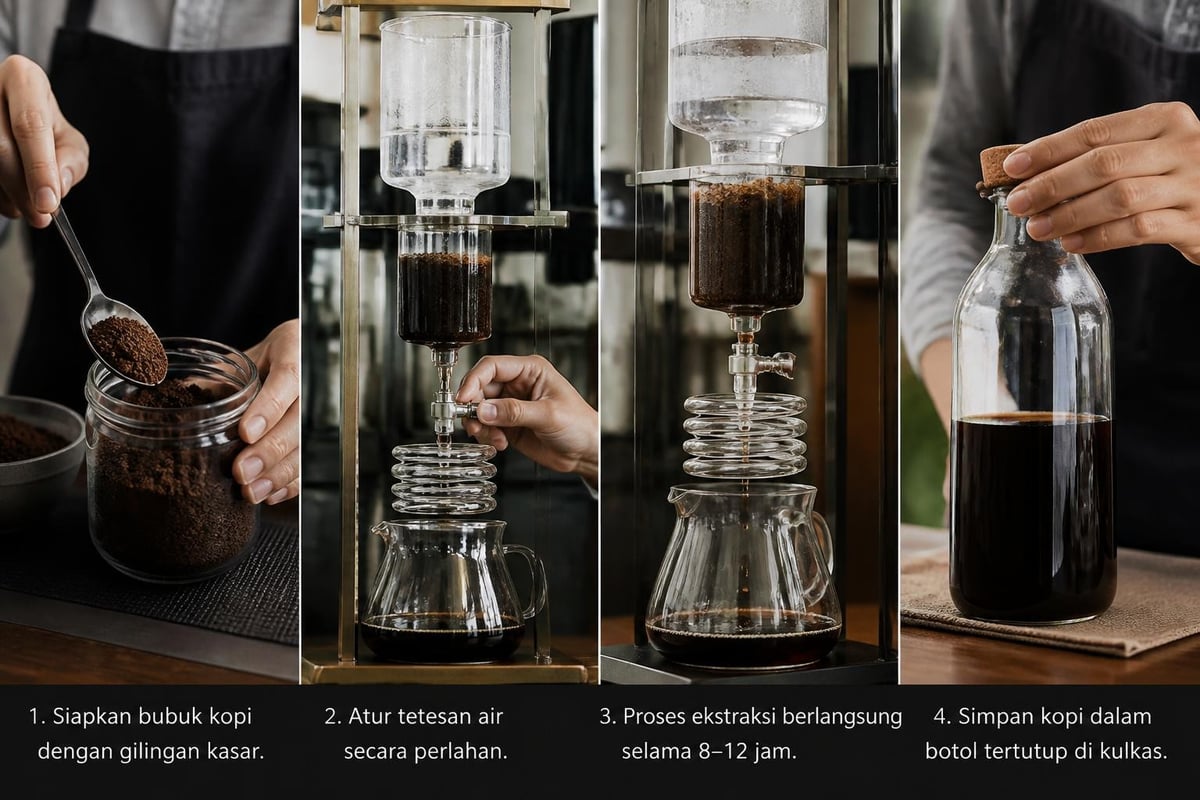 1. Siapkan bubuk kopi dengan gilingan kasar.

2. Atur tetesan air secara perlahan.

3. Proses ekstraksi berlangsung selama 8–12 jam.

4. Simpan kopi dalam botol tertutup di kulkas.