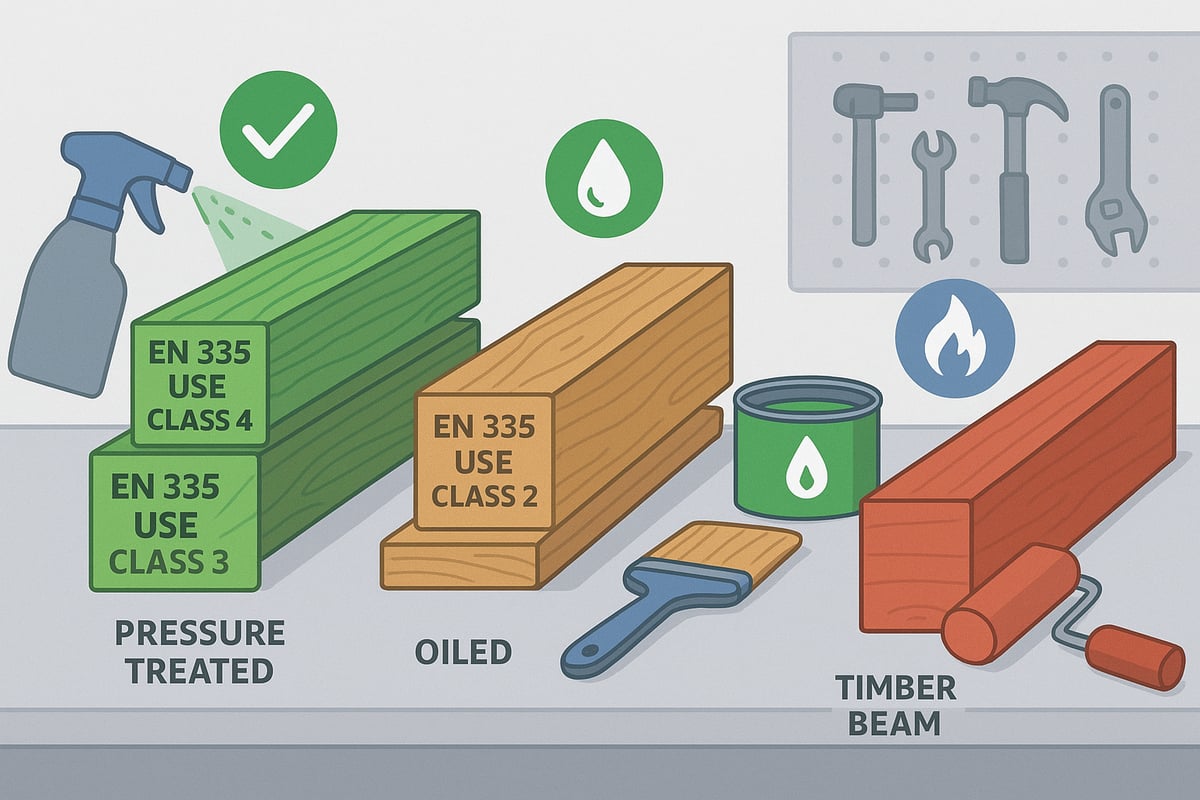 EN 335
USE
CLASS 4

EN 335
USE
CLASS 3

EN 335
USE
CLASS 2

PRESSURE TREATED

OILED

TIMBER BEAM