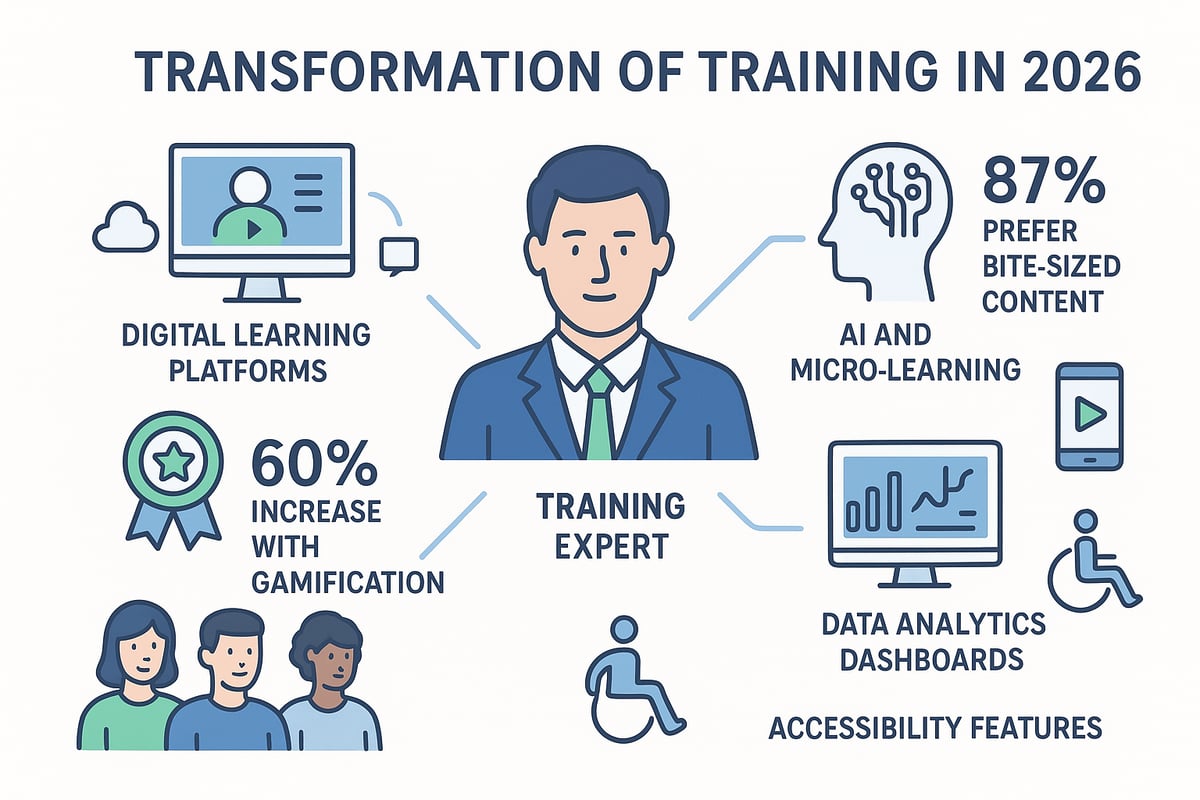 TRANSFORMATION OF TRAINING IN 2026

DIGITAL LEARNING PLATFORMS

87% PREFER BITE-SIZED CONTENT

AI AND MICRO-LEARNING

60% INCREASE WITH GAMIFICATION

TRAINING EXPERT

DATA ANALYTICS DASHBOARDS

ACCESSIBILITY FEATURES