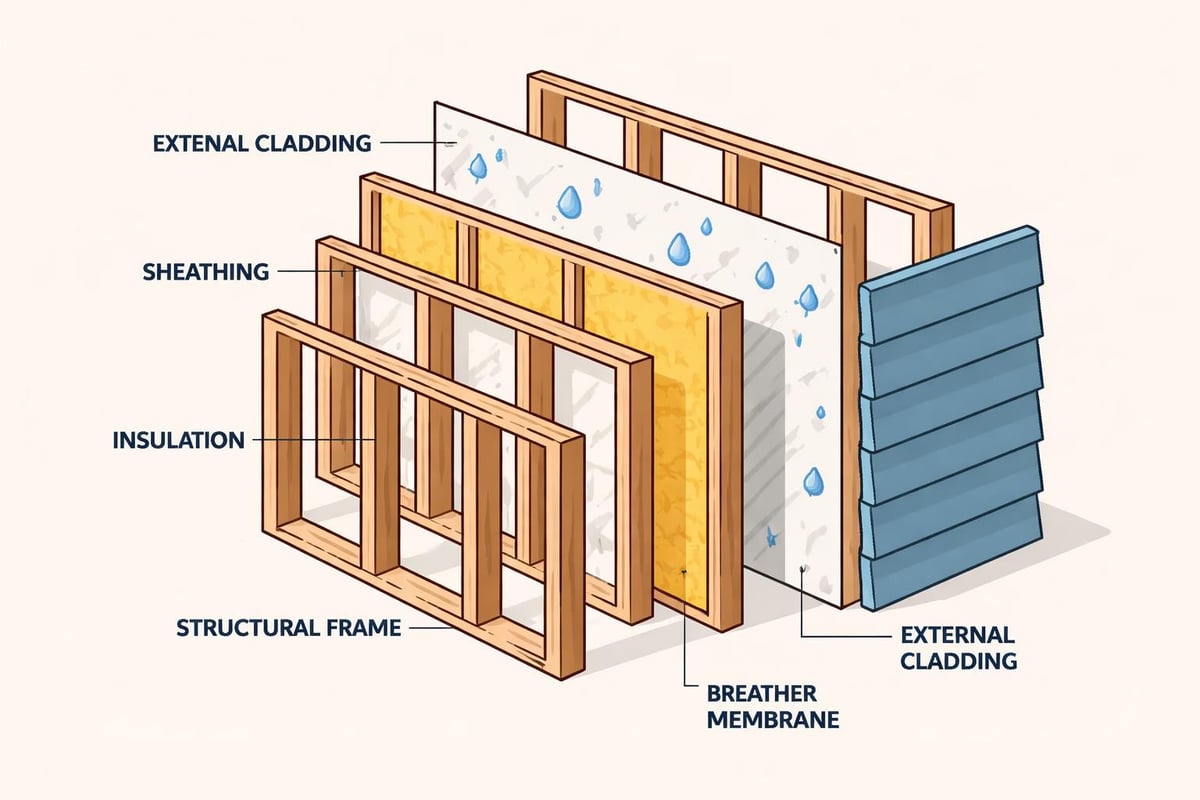 EXTENAL CLADDING

SHEATHING

INSULATION

STRUCTURAL FRAME

BREATHER MEMBRANE

EXTERNAL CLADDING