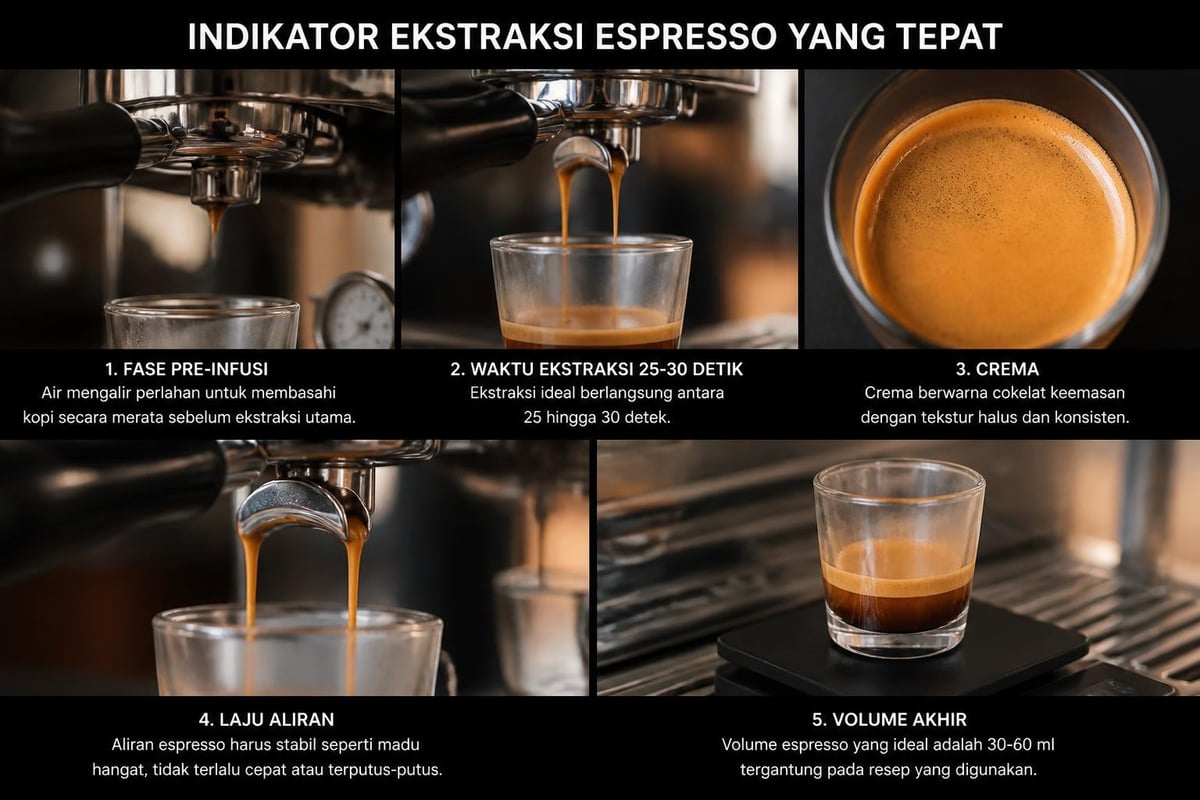 INDIKATOR EKSTRAKSI ESPRESSO YANG TEPAT

1. FASE PRE-INFUSI
Air mengalir perlahan untuk membasahi kopi secara merata sebelum ekstraksi utama.

2. WAKTU EKSTRAKSI 25-30 DETIK
Ekstraksi ideal berlangsung antara 25 hingga 30 detek.

3. CREMA
Crema berwarna cokelat keemasan dengan tekstur halus dan konsisten.

4. LAJU ALIRAN
Aliran espresso harus stabil seperti madu hangat, tidak terlalu cepat atau terputus-putus.

5. VOLUME AKHIR
Volume espresso yang ideal adalah 30-60 ml tergantung pada resep yang digunakan.