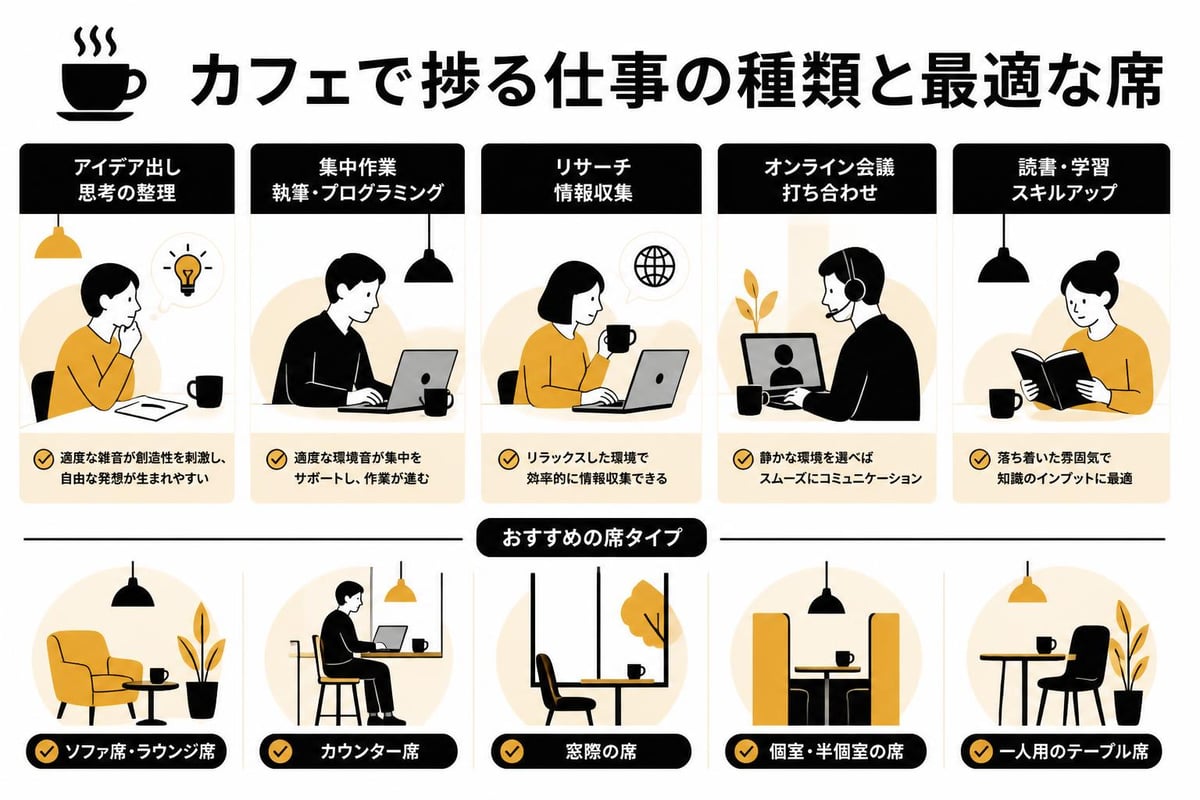 カフェで捗る仕事の種類と最適な席

アイデア出し
思考の整理

適度な雑音が創造性を刺激し、自由な発想が生まれやすい

集中作業
執筆・プログラミング

適度な環境音が集中をサポートし、作業が進む

リサーチ
情報収集

リラックスした環境で効率的に情報収集できる

オンライン会議
打ち合わせ

静かな環境を選べばスムーズにコミュニケーション

読書・学習
スキルアップ

落ち着いた雰囲気で知識のインプットに最適

おすすめの席タイプ

ソファ席・ラウンジ席

カウンター席

窓際の席

個室・半個室の席

一人用のテーブル席