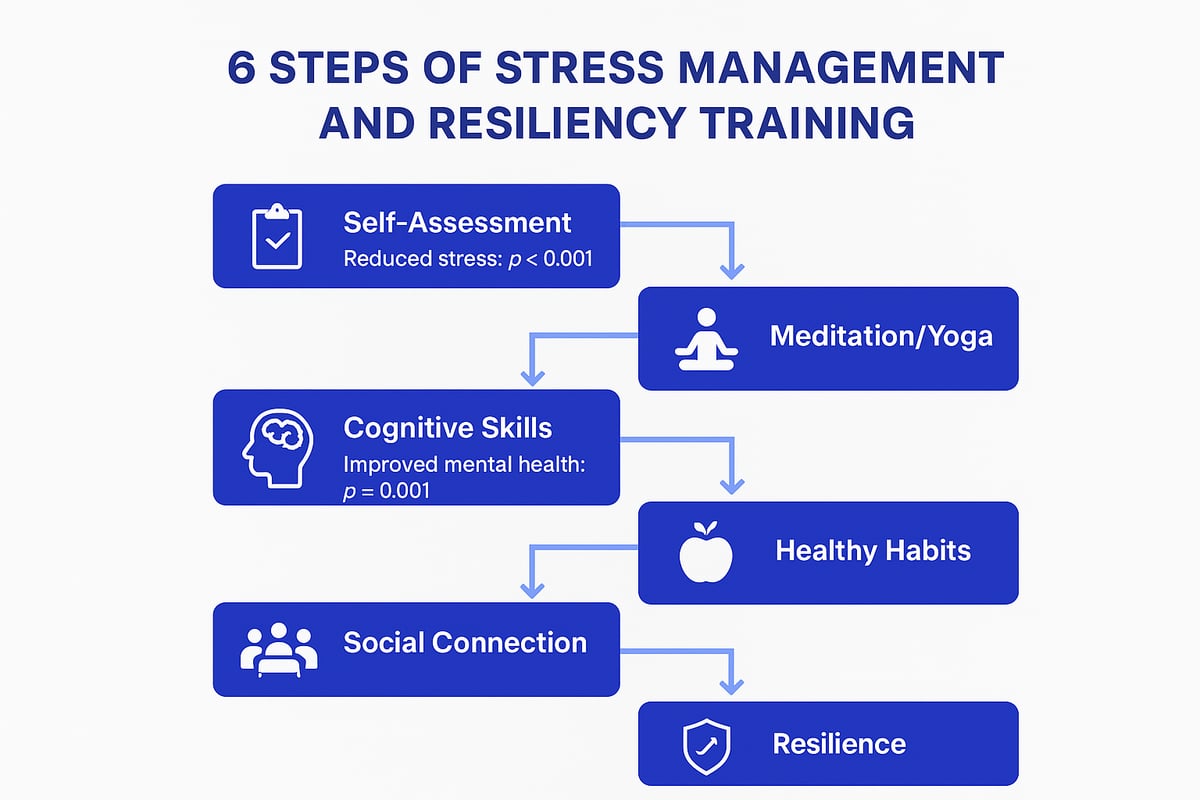 6 STEPS OF STRESS MANAGEMENT AND RESILIENCY TRAINING

Self-Assessment
Reduced stress: $p < 0.001$

Meditation/Yoga

Cognitive Skills
Improved mental health: $p = 0.001$

Healthy Habits

Social Connection

Resilience