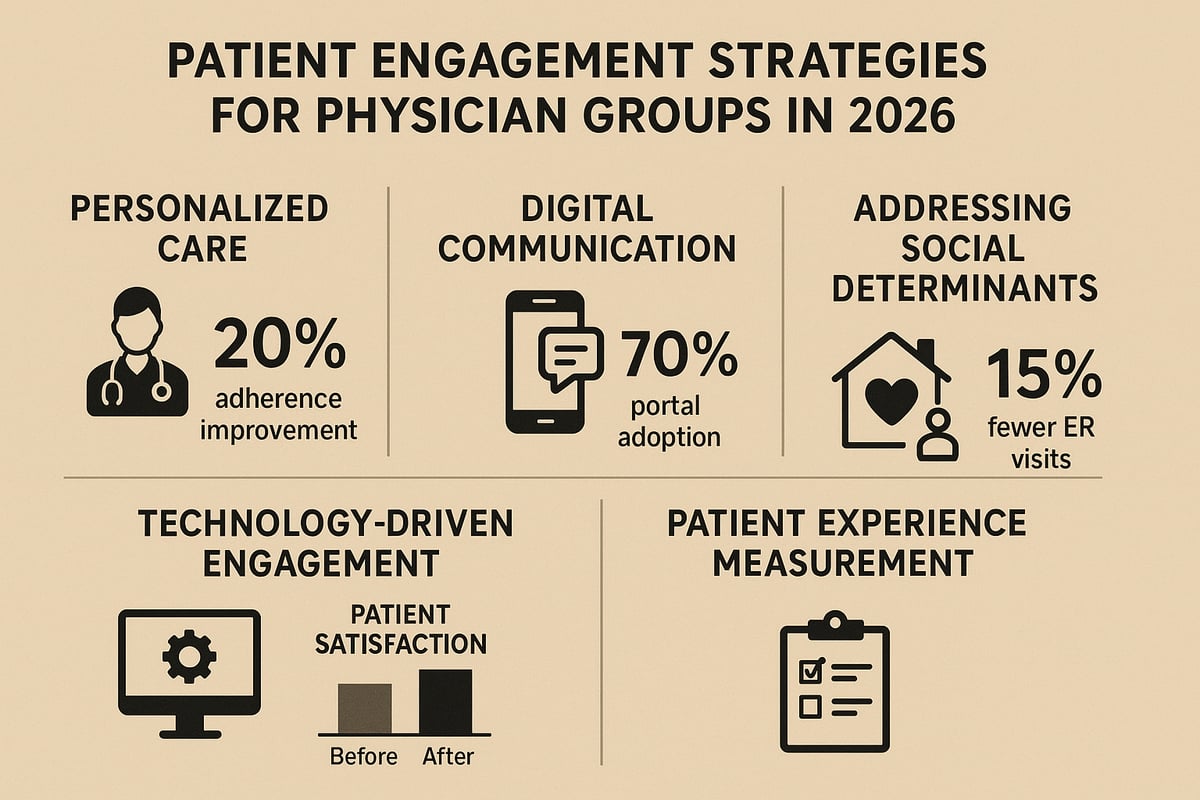 PATIENT ENGAGEMENT STRATEGIES FOR PHYSICIAN GROUPS IN 2026

PERSONALIZED CARE

20%
adherence improvement

DIGITAL COMMUNICATION

70%
portal adoption

ADDRESSING SOCIAL DETERMINANTS

15%
fewer ER visits

TECHNOLOGY-DRIVEN ENGAGEMENT

PATIENT SATISFACTION

Before After

PATIENT EXPERIENCE MEASUREMENT