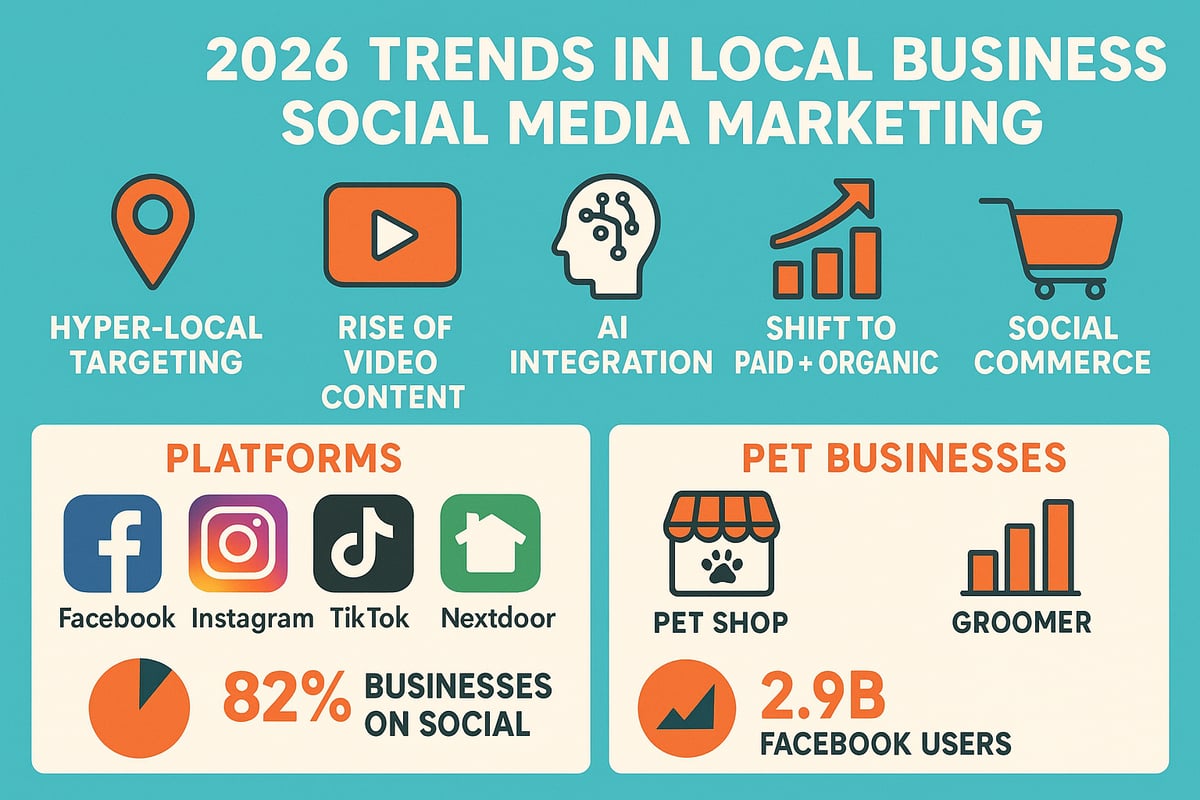 2026 TRENDS IN LOCAL BUSINESS SOCIAL MEDIA MARKETING

HYPER-LOCAL TARGETING

RISE OF VIDEO CONTENT

AI INTEGRATION

SHIFT TO PAID + ORGANIC

SOCIAL COMMERCE

PLATFORMS

Facebook

Instagram

TikTok

Nextdoor

82% BUSINESSES ON SOCIAL

PET BUSINESSES

PET SHOP

GROOMER

2.9B FACEBOOK USERS