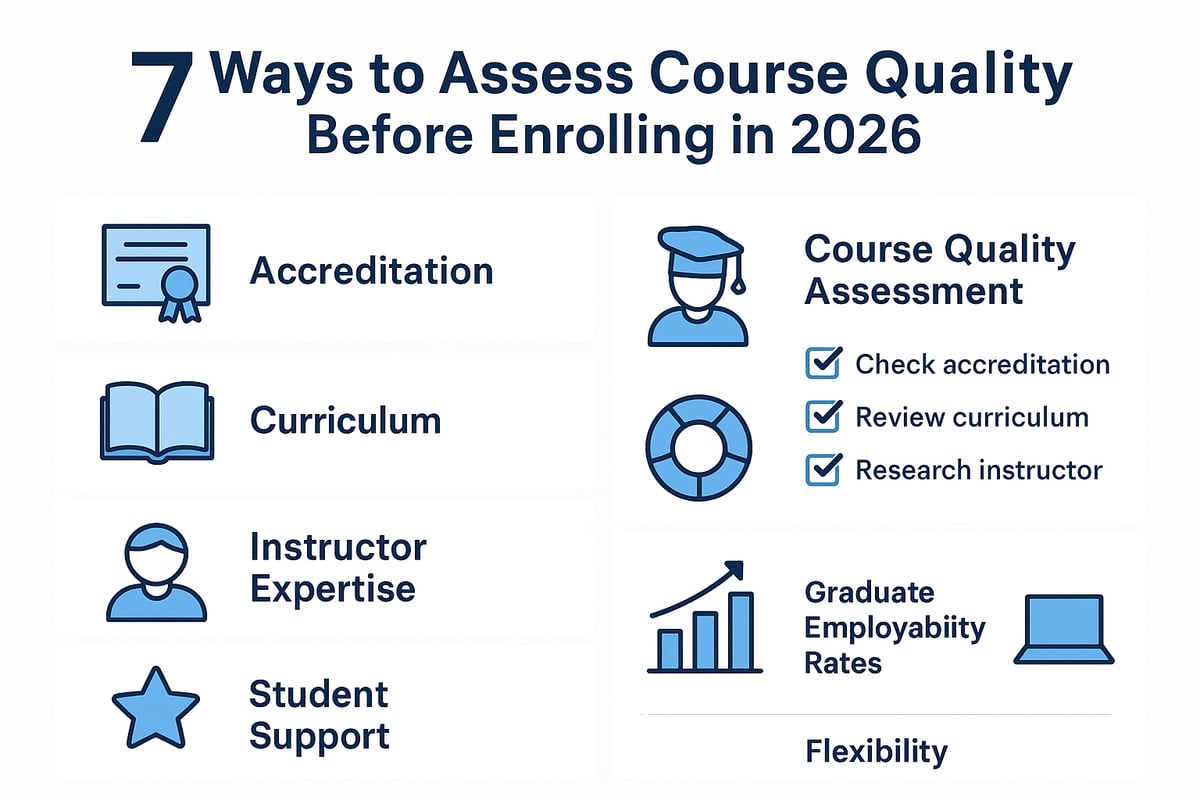 7 Ways to Assess Course Quality Before Enrolling in 2026

Accreditation

Curriculum

Instructor Expertise

Student Support

Course Quality Assessment

Check accreditation

Review curriculum

Research instructor

Graduate Employabiity Rates

Flexibility