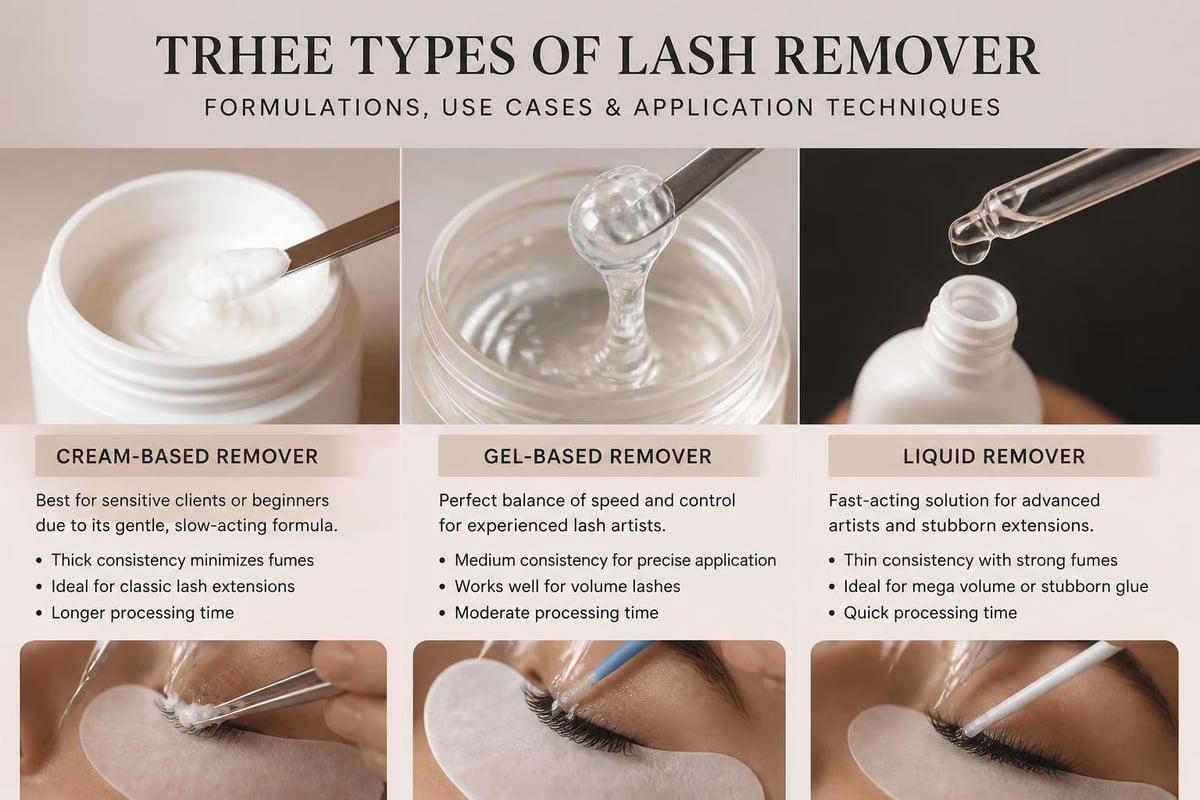 TRHEE TYPES OF LASH REMOVER

FORMULATIONS, USE CASES & APPLICATION TECHNIQUES

CREAM-BASED REMOVER

Best for sensitive clients or beginners due to its gentle, slow-acting formula.

• Thick consistency minimizes fumes
• Ideal for classic lash extensions
• Longer processing time

GEL-BASED REMOVER

Perfect balance of speed and control for experienced lash artists.

• Medium consistency for precise application
• Works well for volume lashes
• Moderate processing time

LIQUID REMOVER

Fast-acting solution for advanced artists and stubborn extensions.

• Thin consistency with strong fumes
• Ideal for mega volume or stubborn glue
• Quick processing time