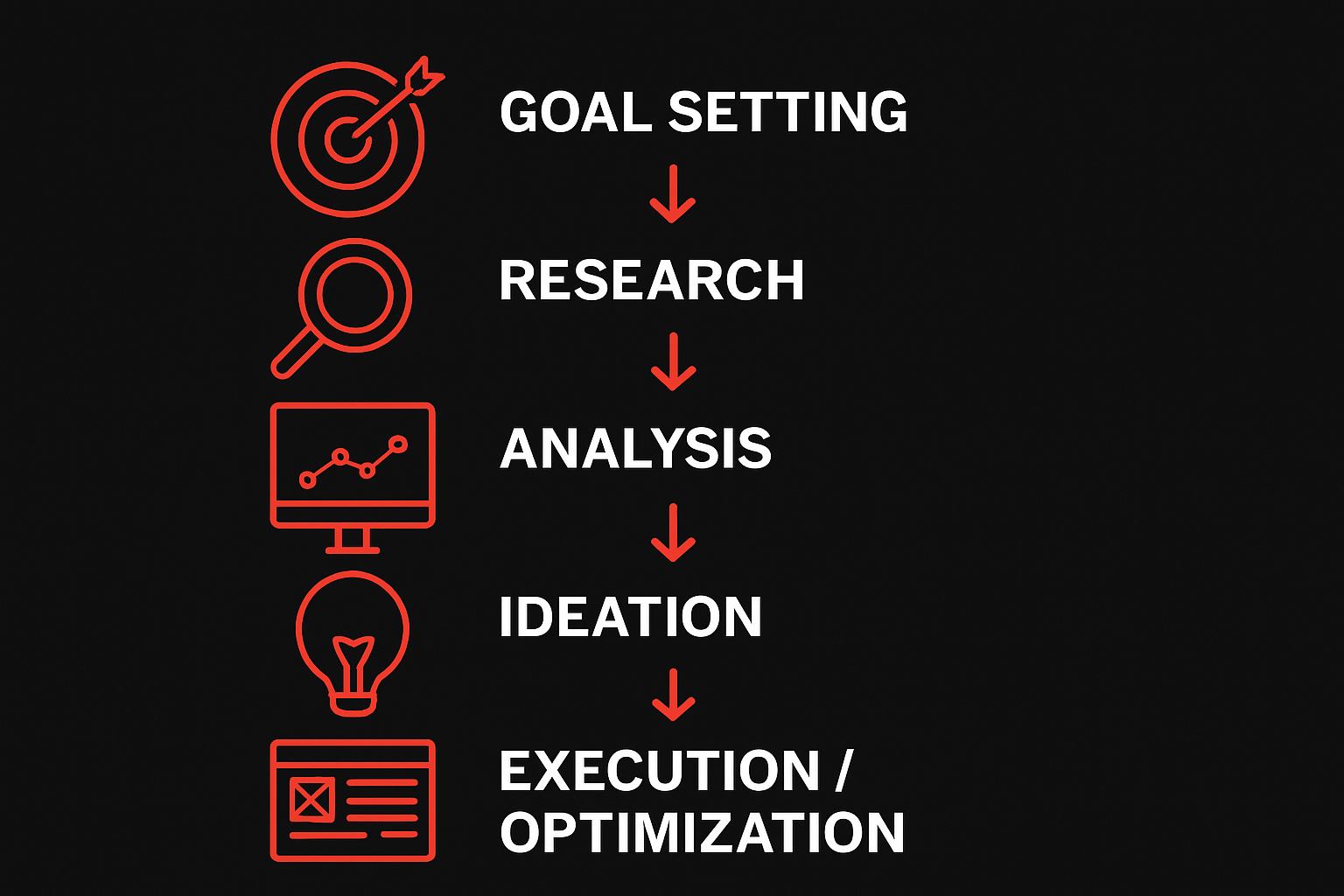 GOAL SETTING

RESEARCH

ANALYSIS

IDEATION

EXECUTION / OPTIMIZATION