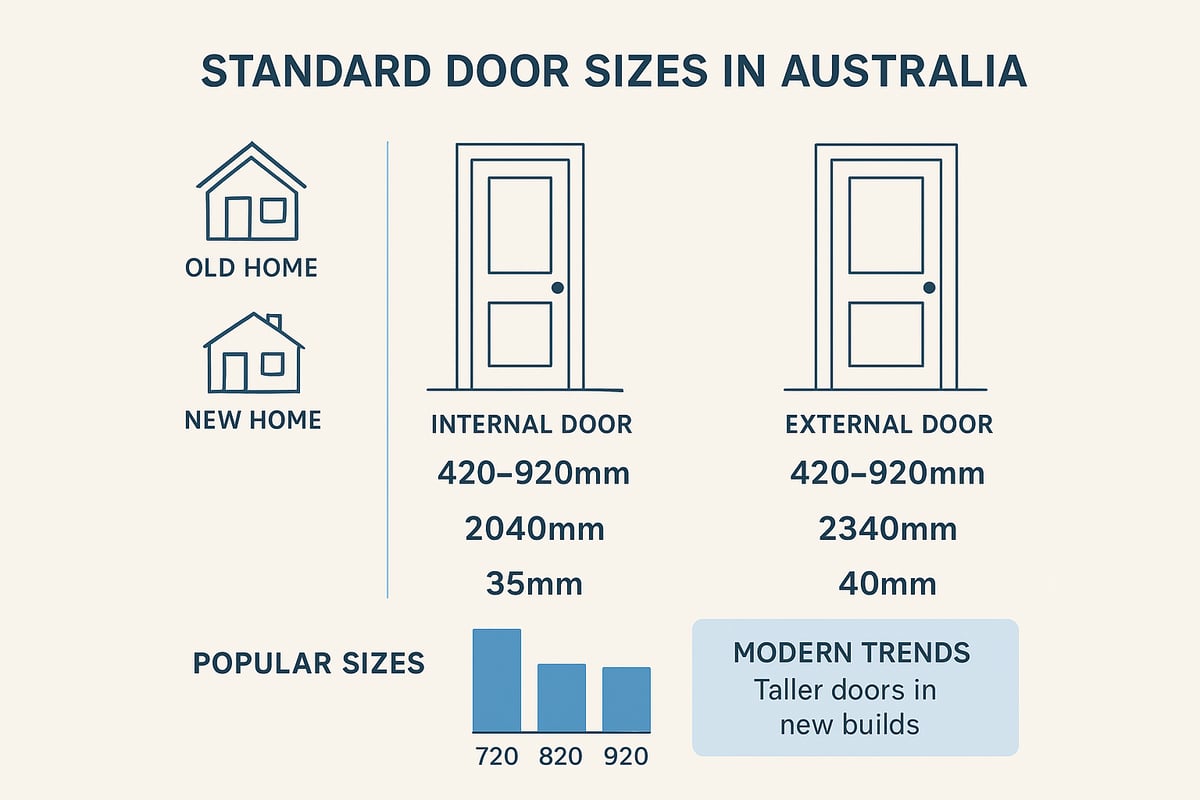 STANDARD DOOR SIZES IN AUSTRALIA

OLD HOME

NEW HOME

INTERNAL DOOR
420–920mm
2040mm
35mm

EXTERNAL DOOR
420–920mm
2340mm
40mm

POPULAR SIZES

720 820 920

MODERN TRENDS
Taller doors in new builds