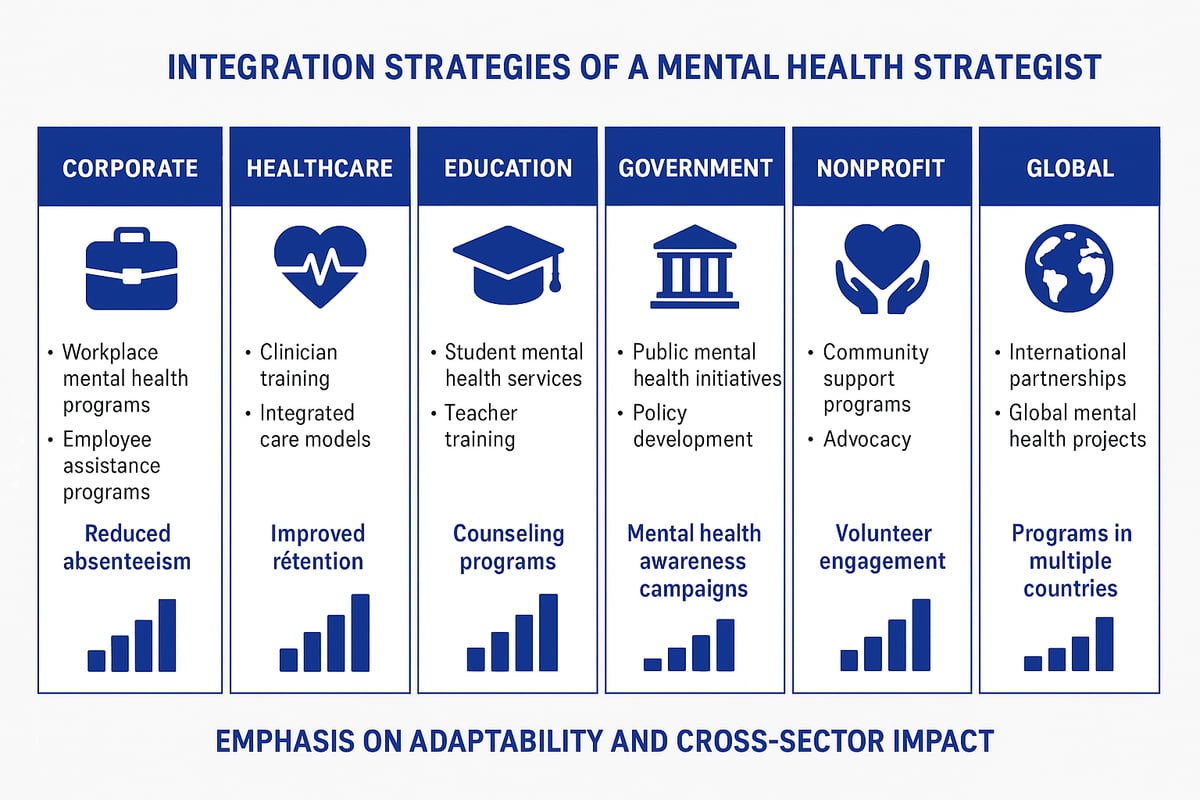 INTEGRATION STRATEGIES OF A MENTAL HEALTH STRATEGIST

CORPORATE

• Workplace mental health programs
• Employee assistance programs

Reduced absenteeism

HEALTHCARE

• Clinician training
• Integrated care models

Improved rétention

EDUCATION

• Student mental health services
• Teacher training

Counseling programs

GOVERNMENT

• Public mental health initiatives
• Policy development

Mental health awareness campaigns

NONPROFIT

• Community support programs
• Advocacy

Volunteer engagement

GLOBAL

• International partnerships
• Global mental health projects

Programs in multiple countries

EMPHASIS ON ADAPTABILITY AND CROSS-SECTOR IMPACT