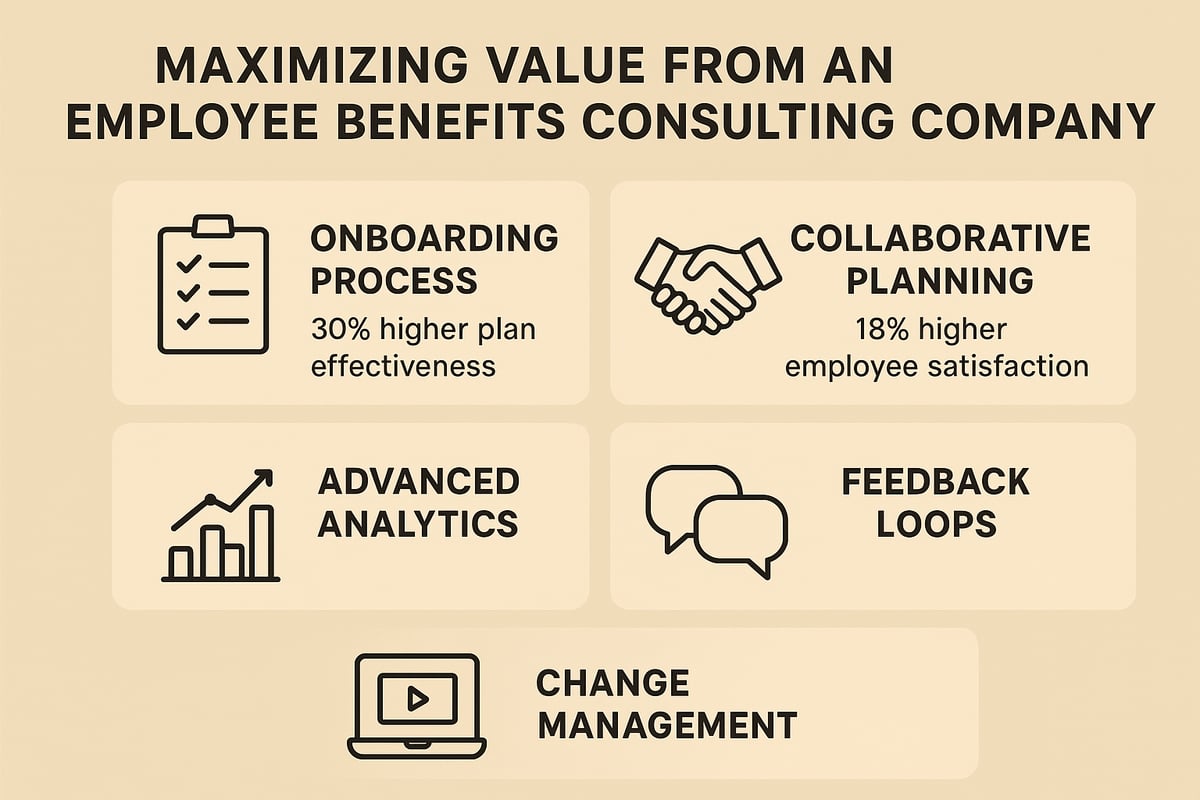 MAXIMIZING VALUE FROM AN EMPLOYEE BENEFITS CONSULTING COMPANY

ONBOARDING PROCESS
30% higher plan effectiveness

COLLABORATIVE PLANNING
18% higher employee satisfaction

ADVANCED ANALYTICS

FEEDBACK LOOPS

CHANGE MANAGEMENT