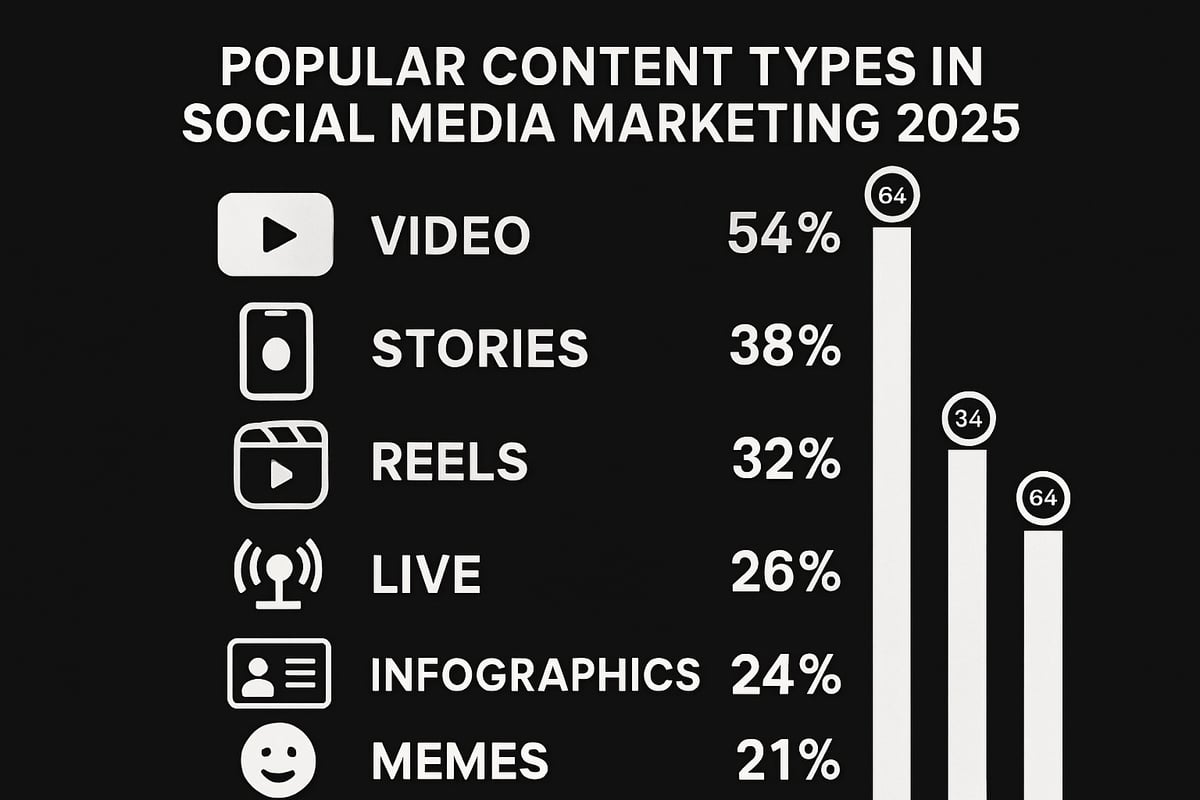 POPULAR CONTENT TYPES IN SOCIAL MEDIA MARKETING 2025

VIDEO 54%

STORIES 38%

REELS 32%

LIVE 26%

INFOGRAPHICS 24%

MEMES 21%

64

34

64