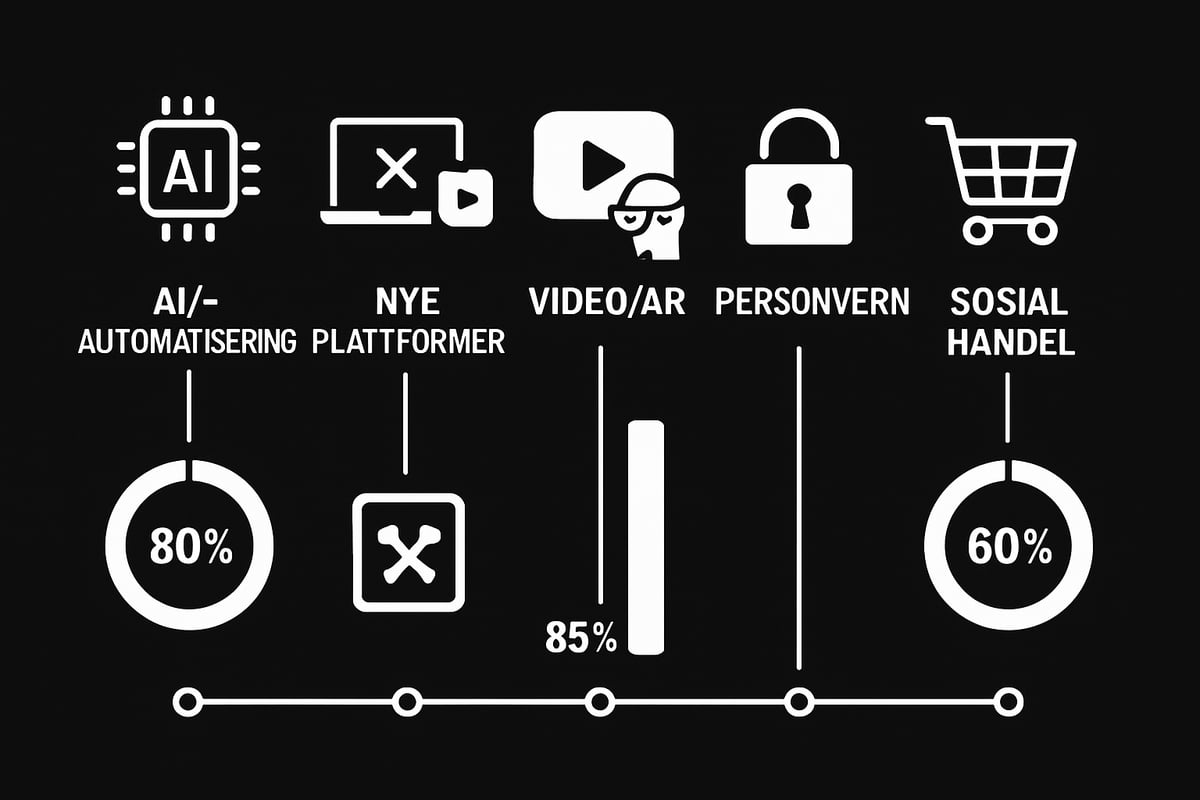 AI

AI/-
AUTOMATISERING

NYE
PLATTFORMER

VIDEO/AR

PERSONVERN

SOSIAL
HANDEL

80%

85%

60%