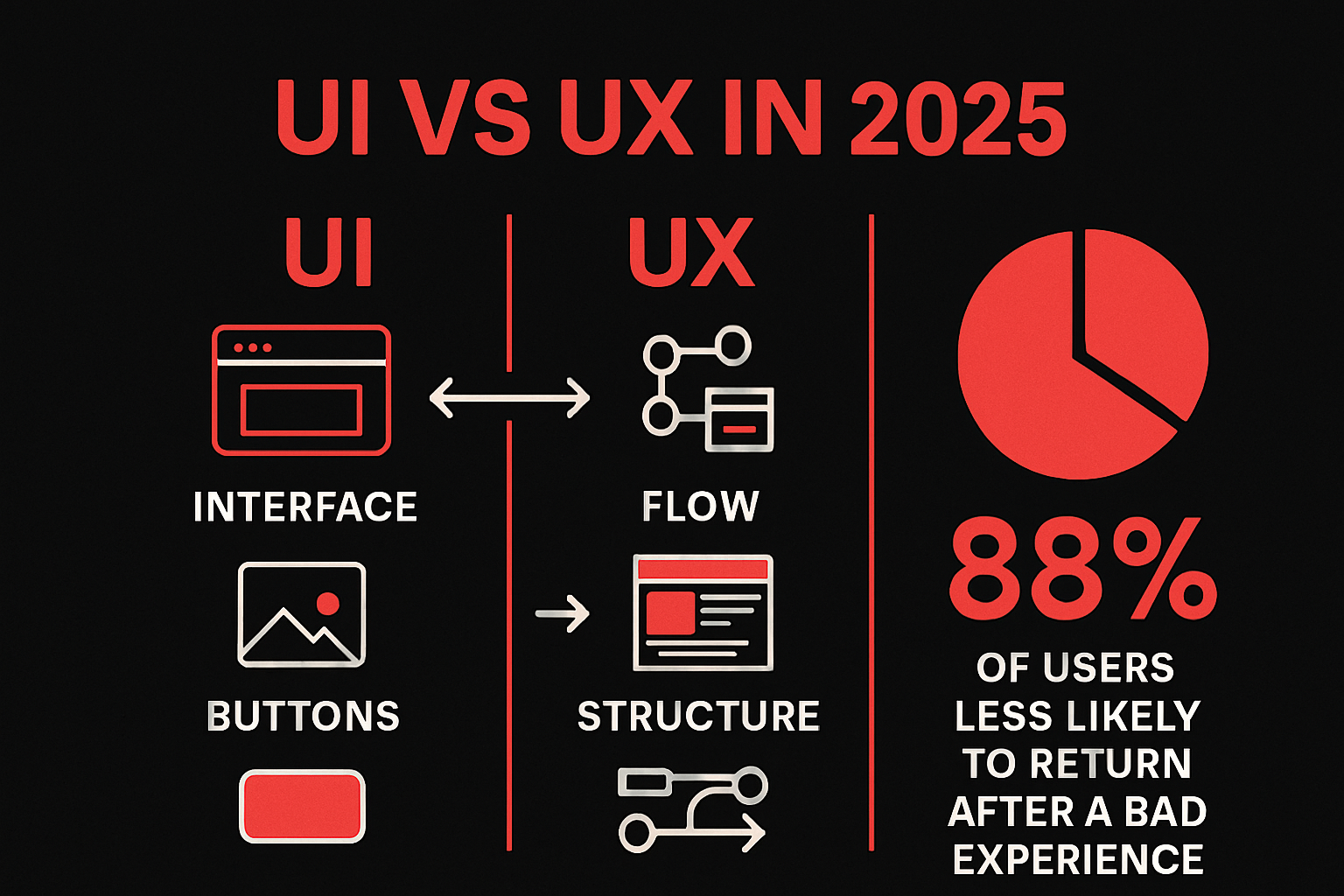 UI VS UX IN 2025

UI

INTERFACE

BUTTONS

UX

FLOW

STRUCTURE

88%

OF USERS LESS LIKELY TO RETURN AFTER A BAD EXPERIENCE